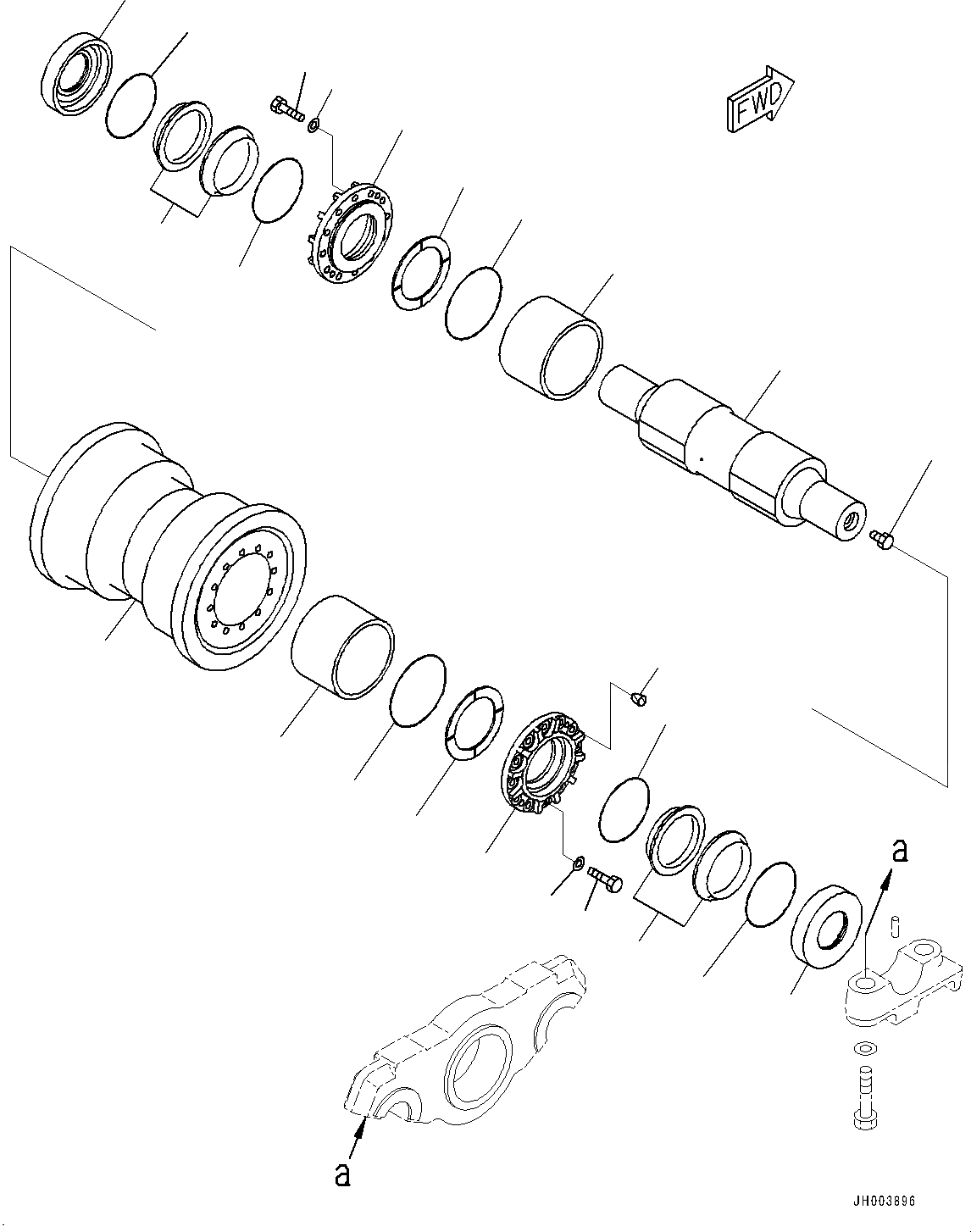 FWD

a

a

JH003896