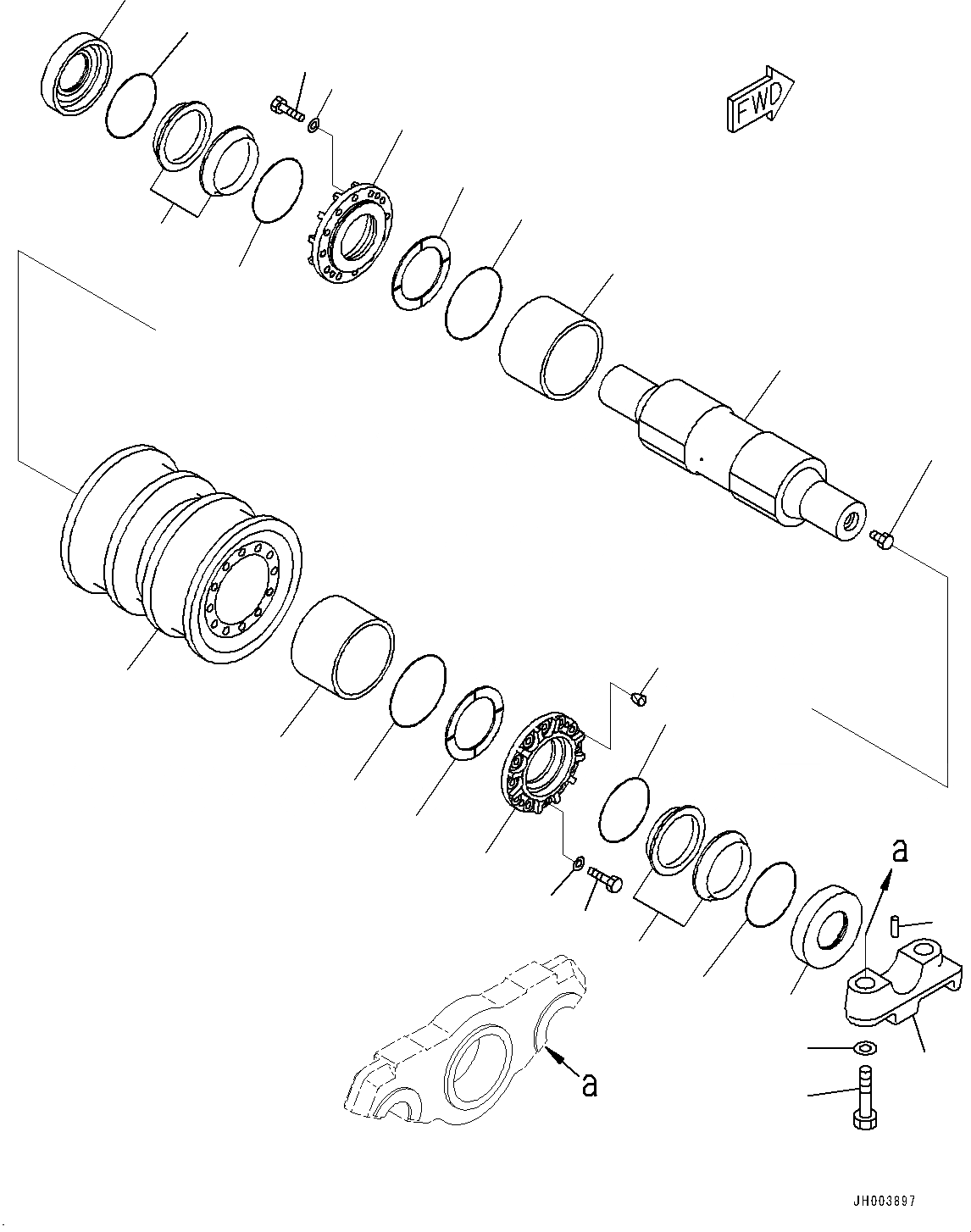 FWD

a

a

JH003897