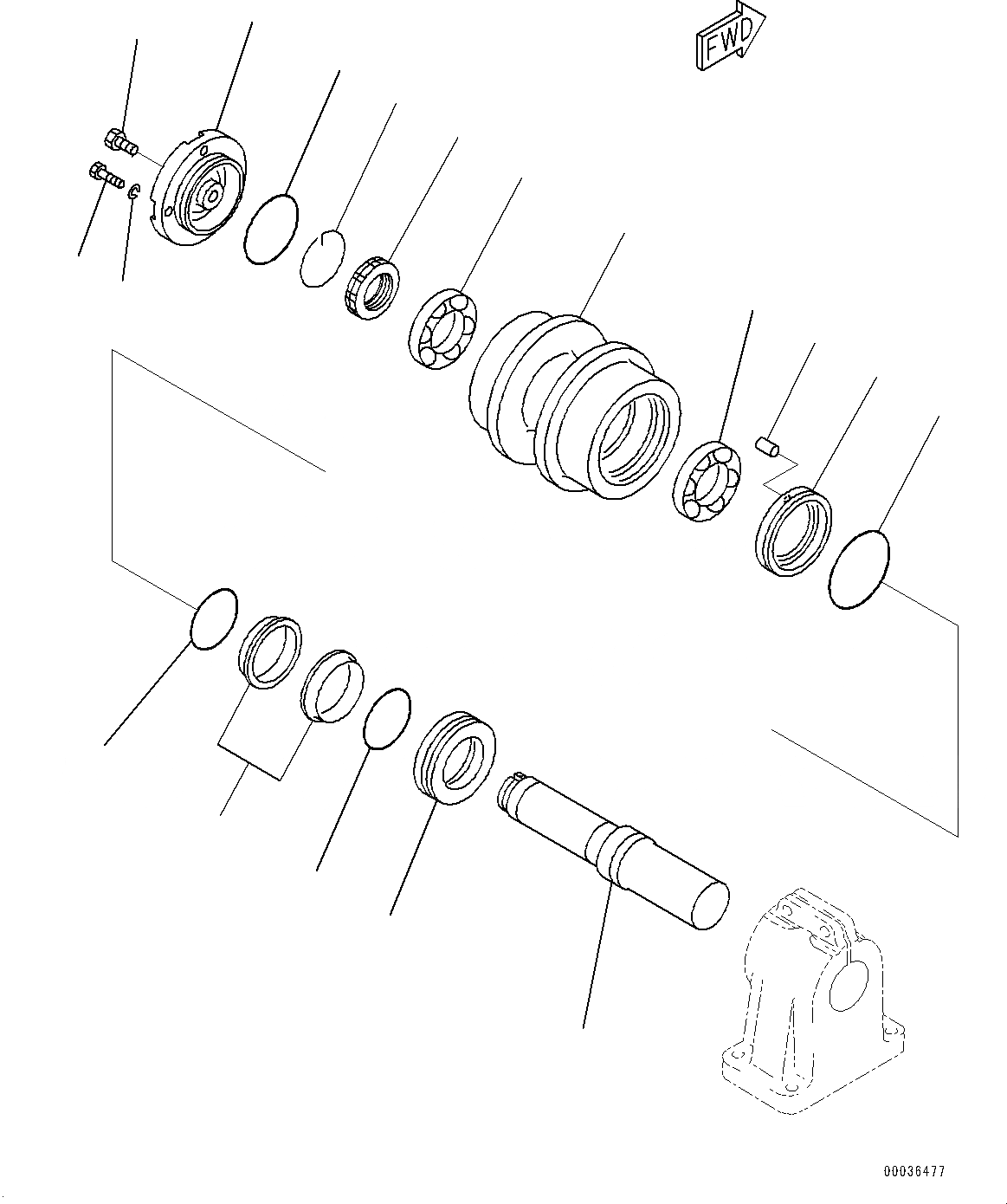 FWD

00036477