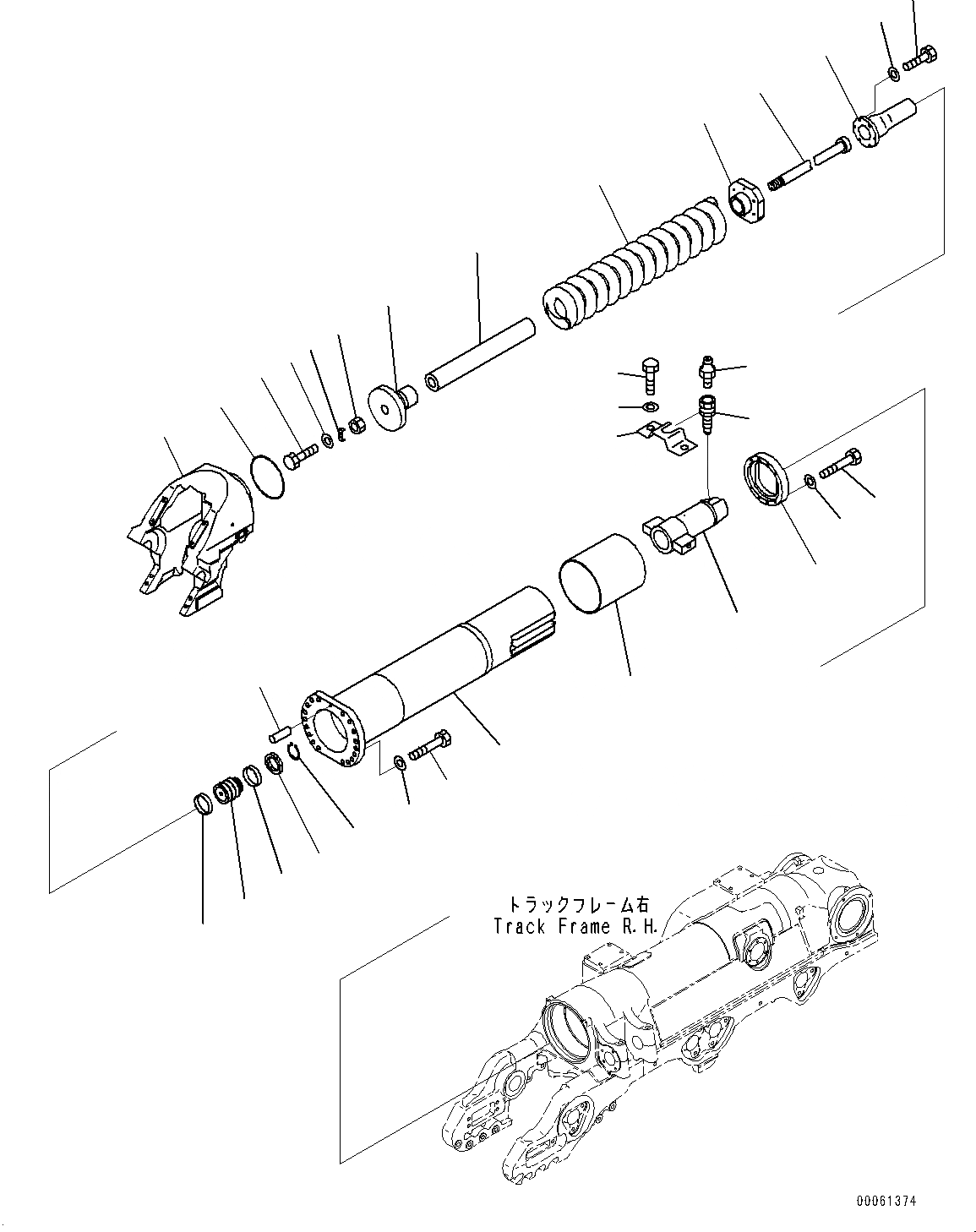 トラックフレーム右
Track Frame R.H.

00061374