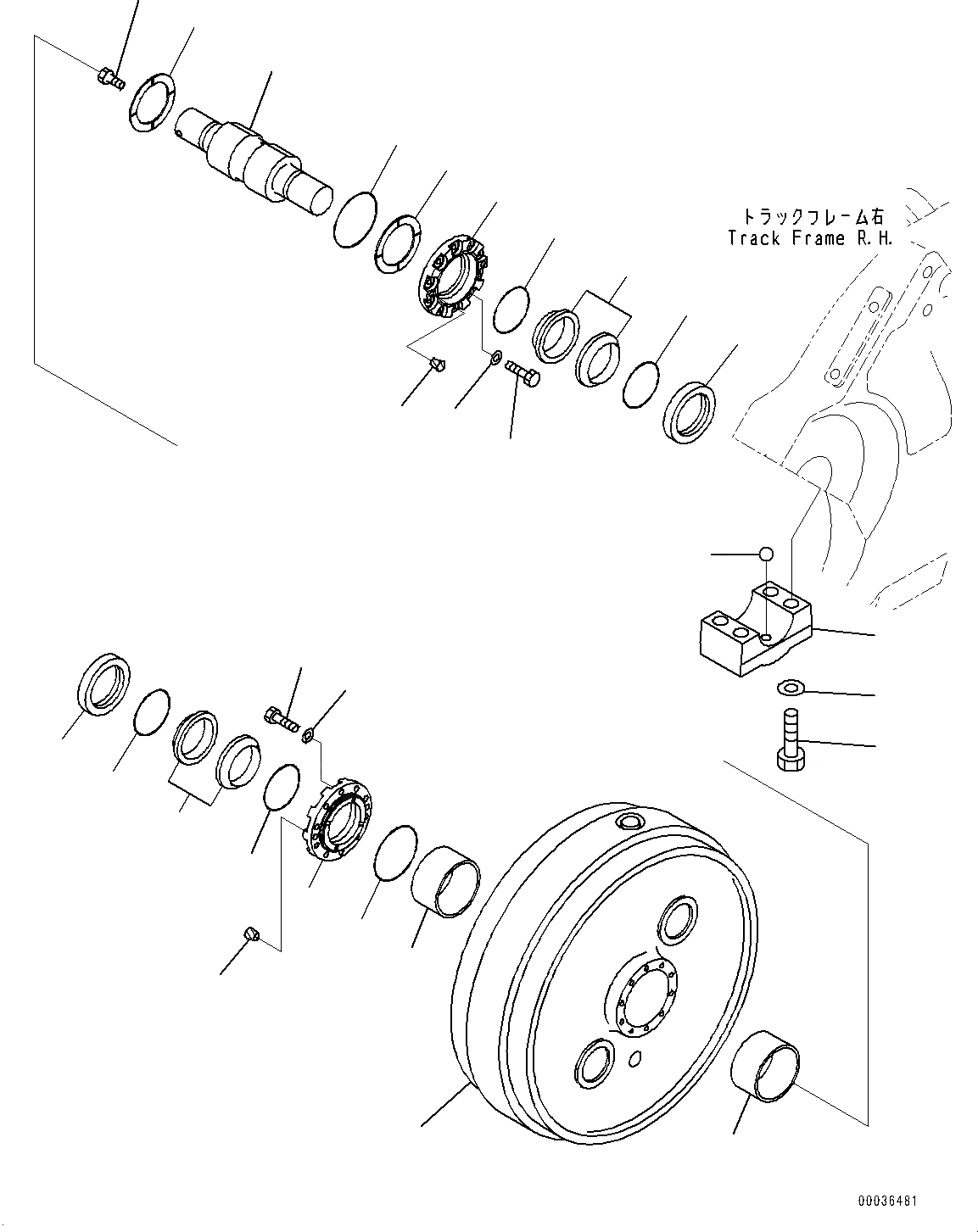 トラックフレーム右
Track Frame R.H.

00036481