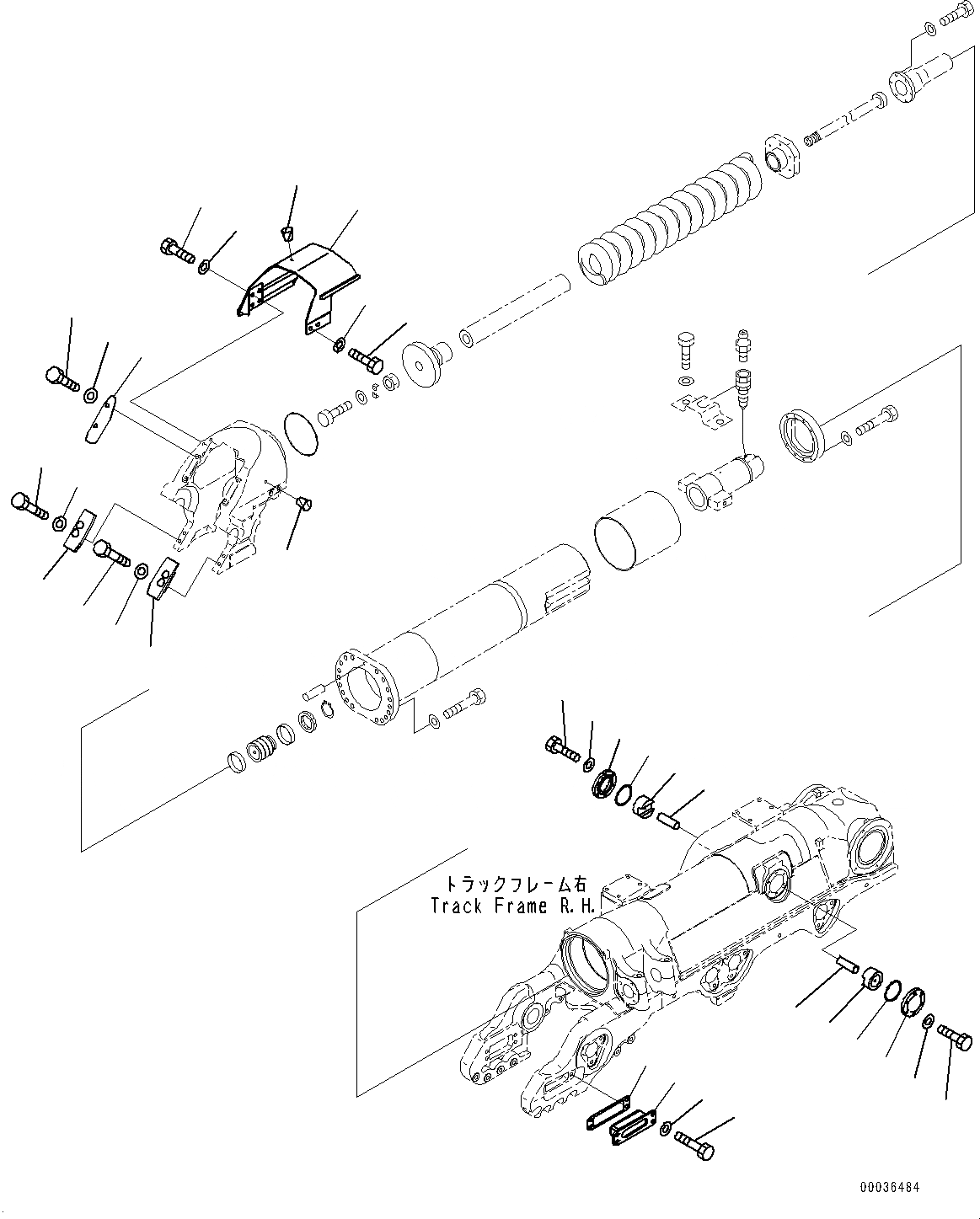 トラックフレーム右
Track Frame R.H.

00036484