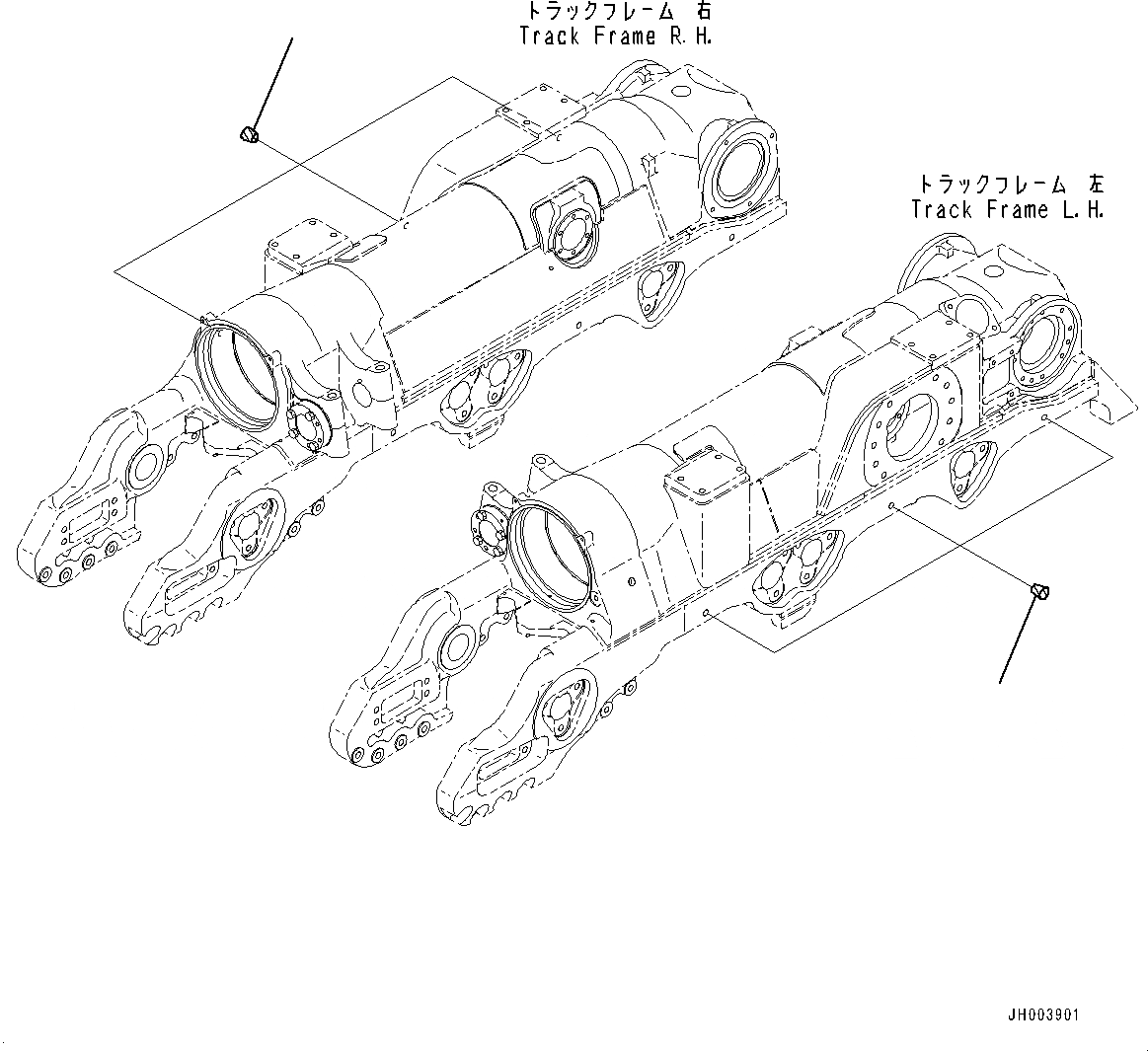 トラックフレーム 右
Track Frame R.H.

トラックフレーム 左
Track Frame L.H.

JH003901