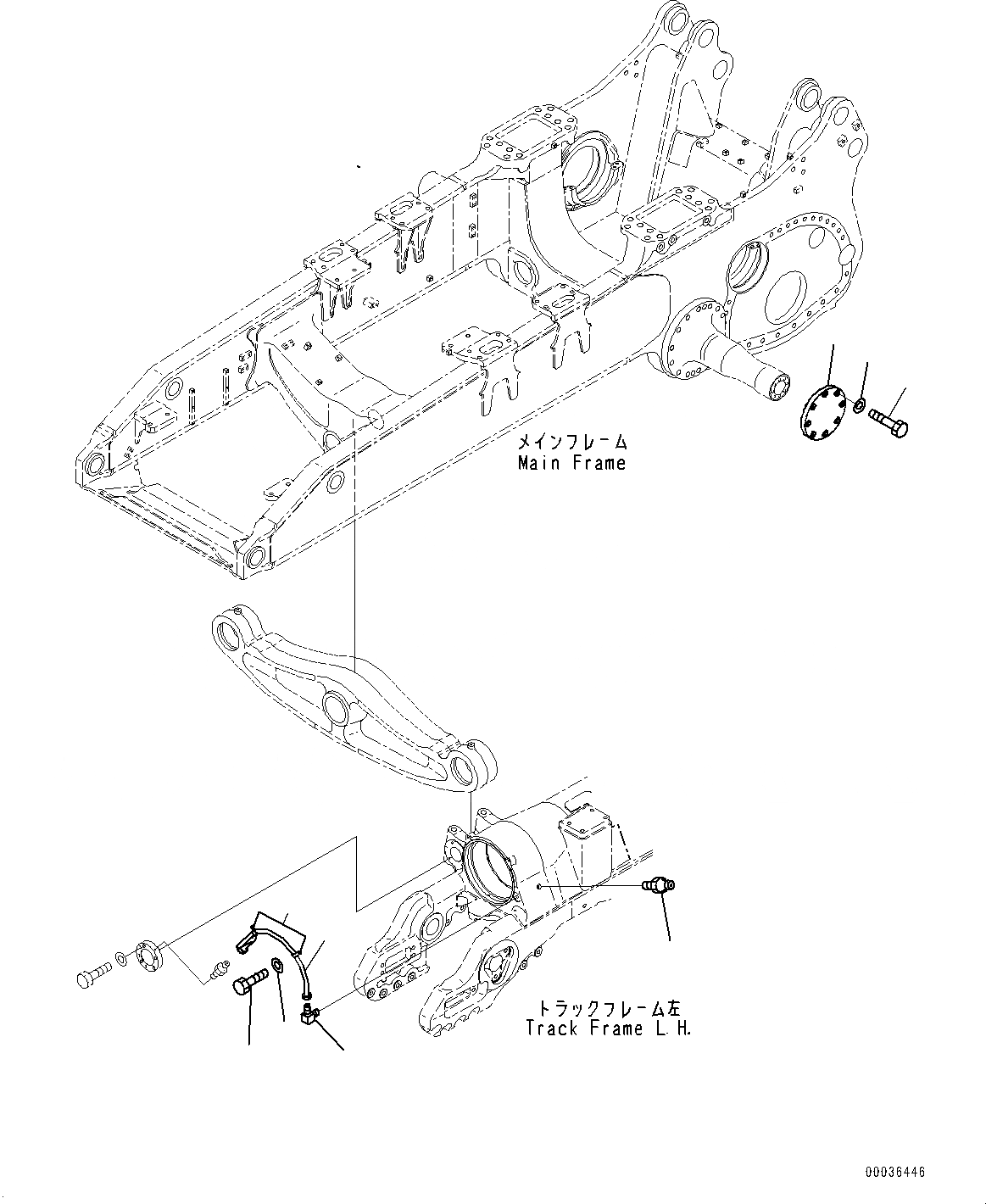 メインフレーム
Main Frame

トラックフレーム左
Track Frame L.H.

00036446