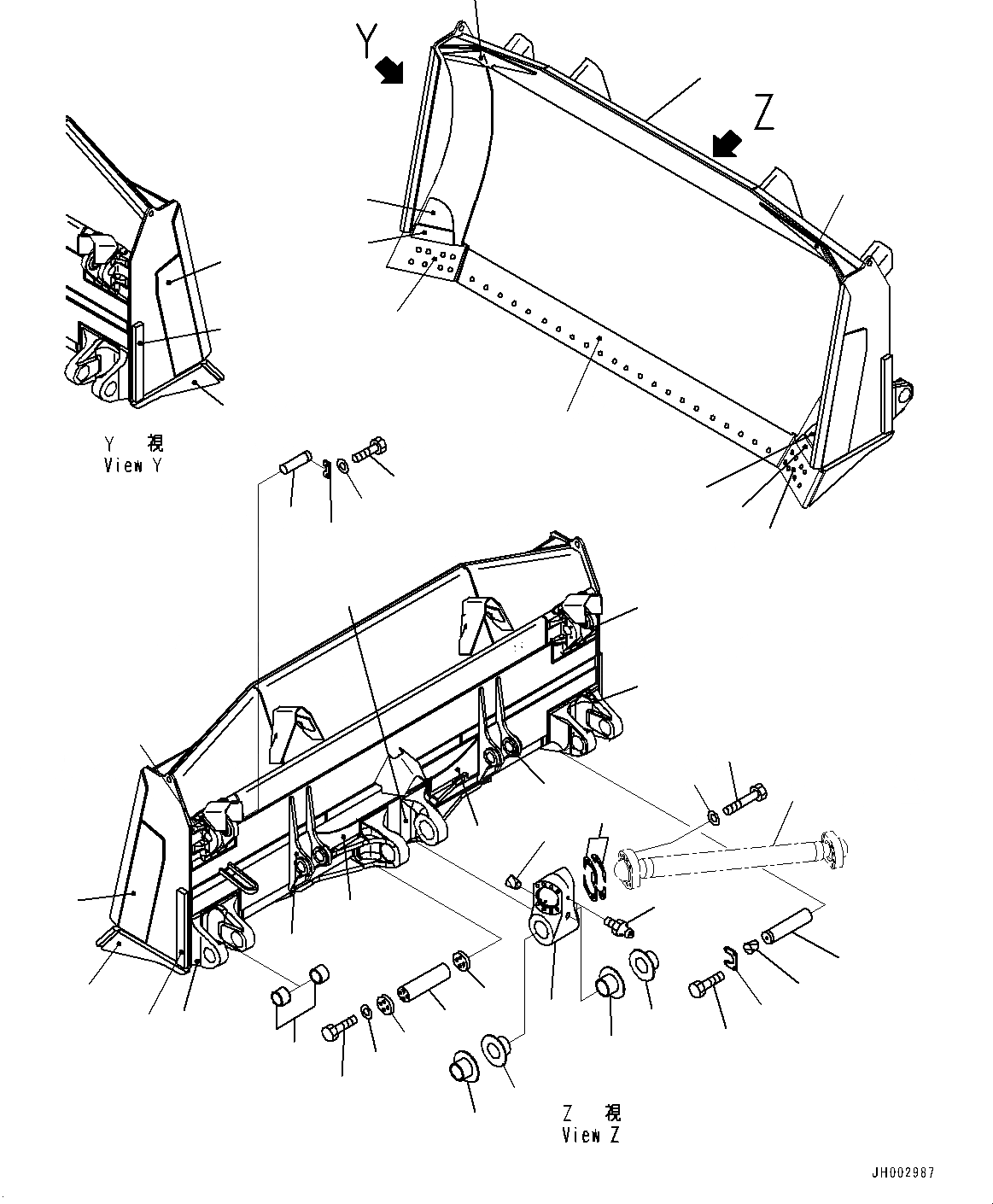 Y

Z

Y 視
View Y

Z 視
View Z

JH002987