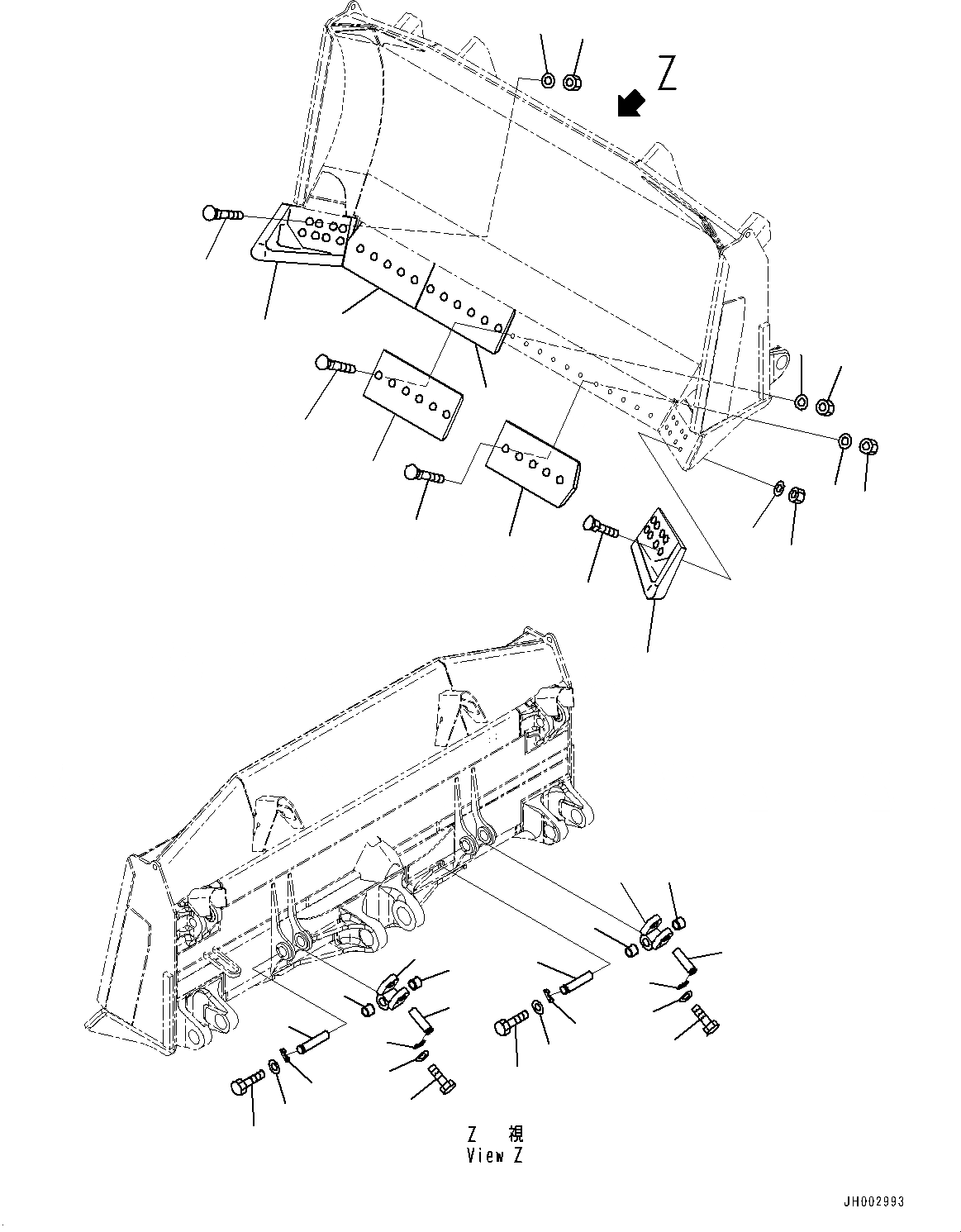 Z

Z 視
View Z

JH002993