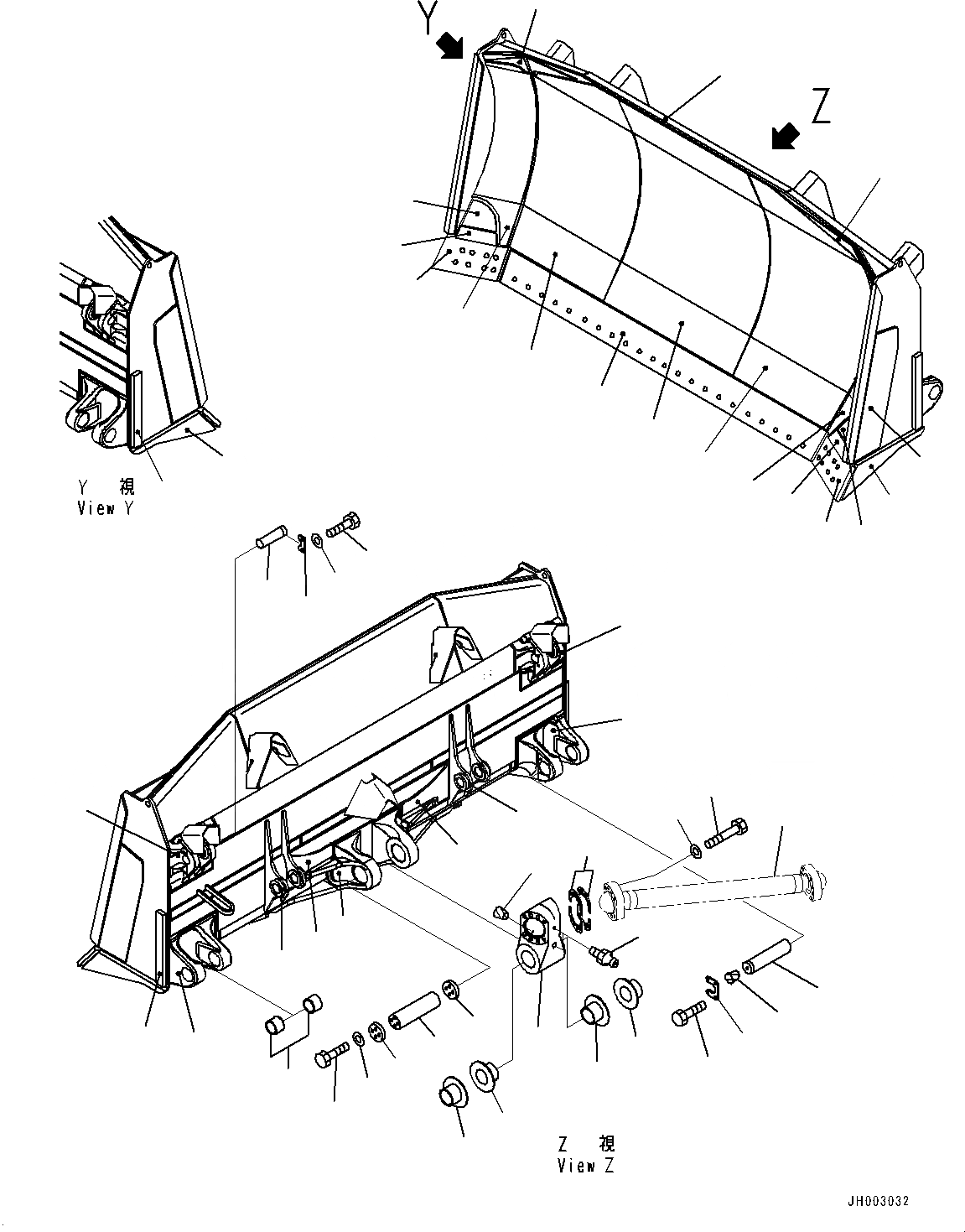 Y

Z

Y 視
View Y

Z 視
View Z

JH003032