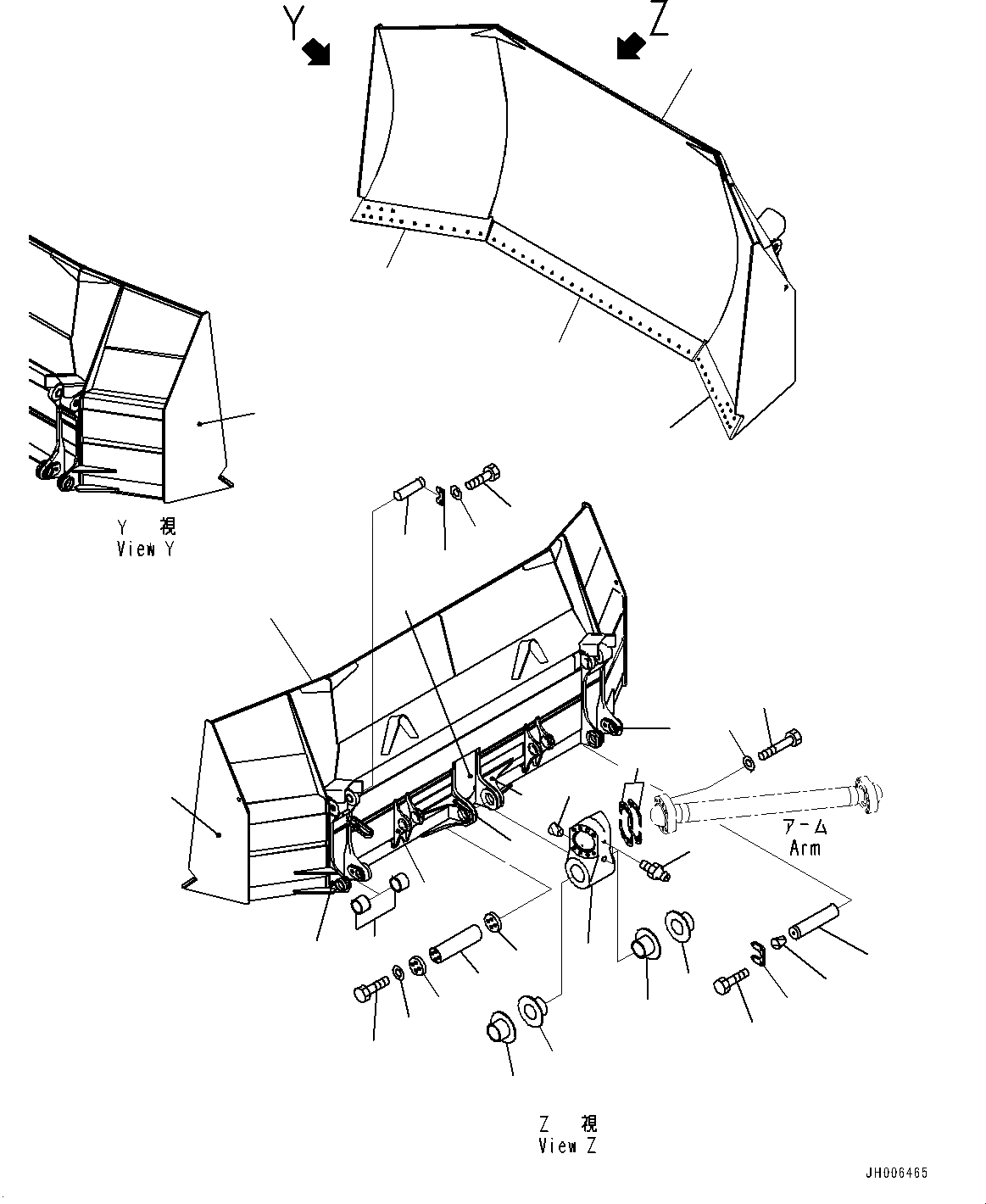 Y

Z

Y 視
View Y

アーム
Arm

Z 視
View Z

JH006465