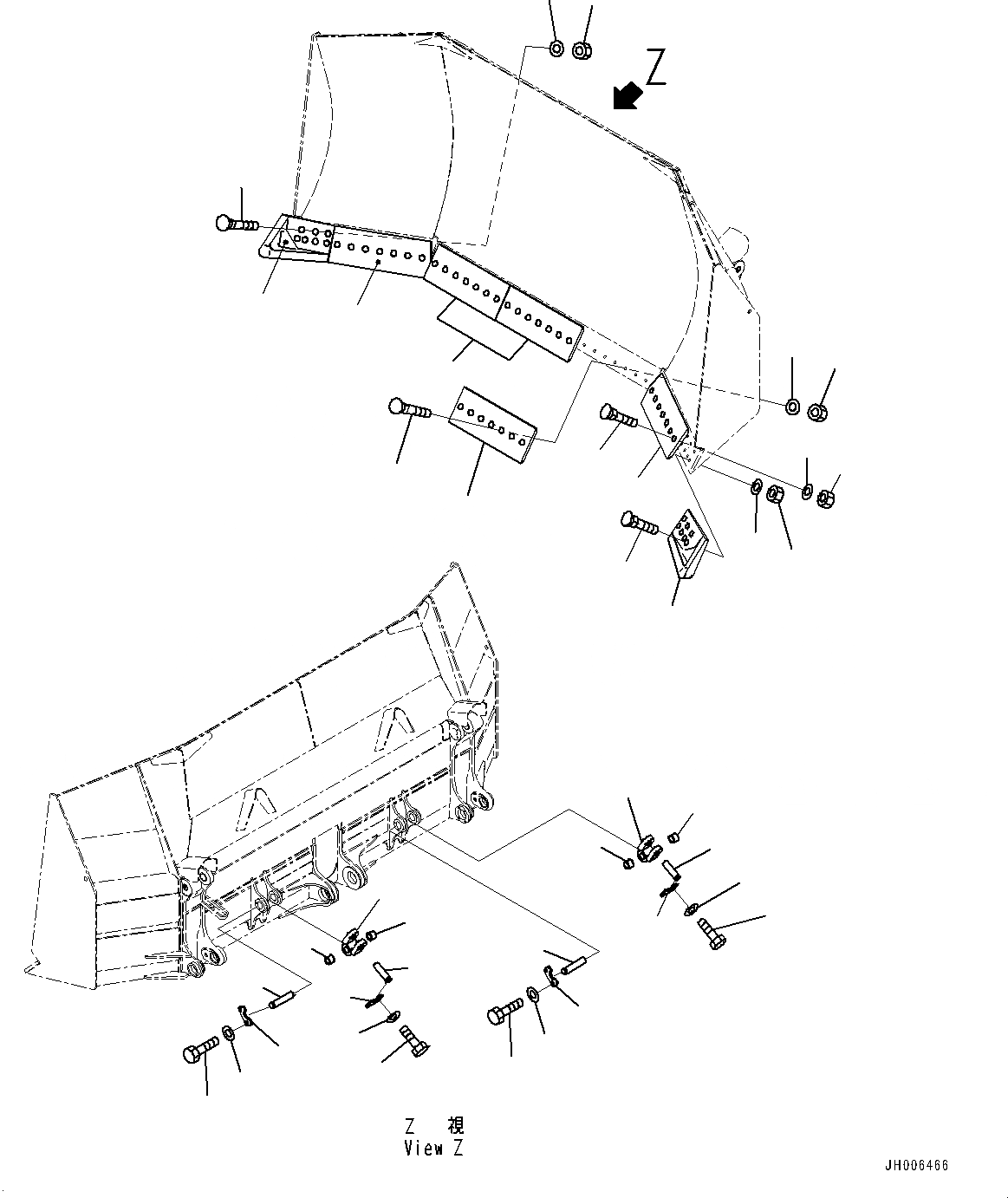 Z

Z 視
View Z

JH006466