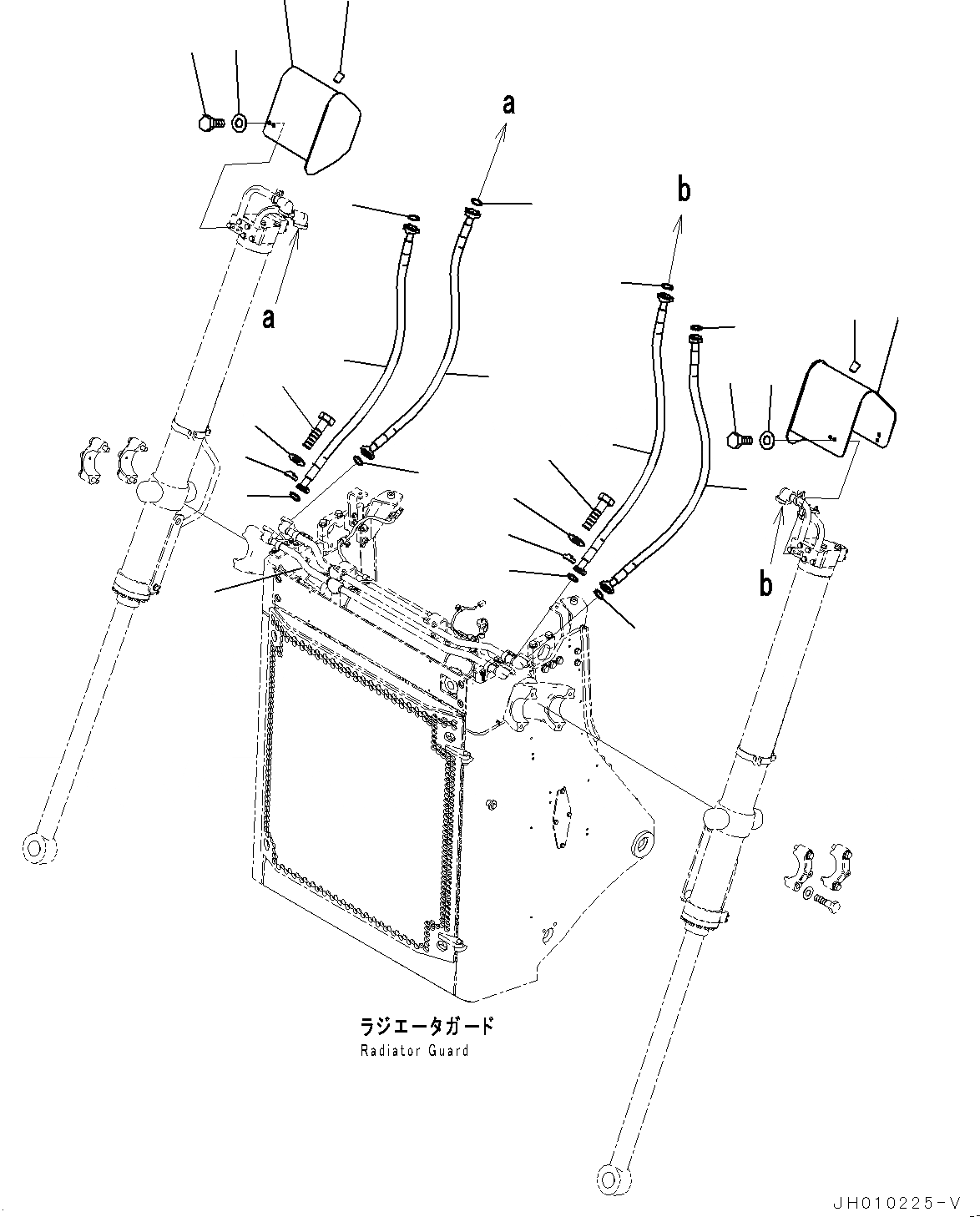 a

b

a

b

ラジエータガード
Radiator Guard

JH010225-V