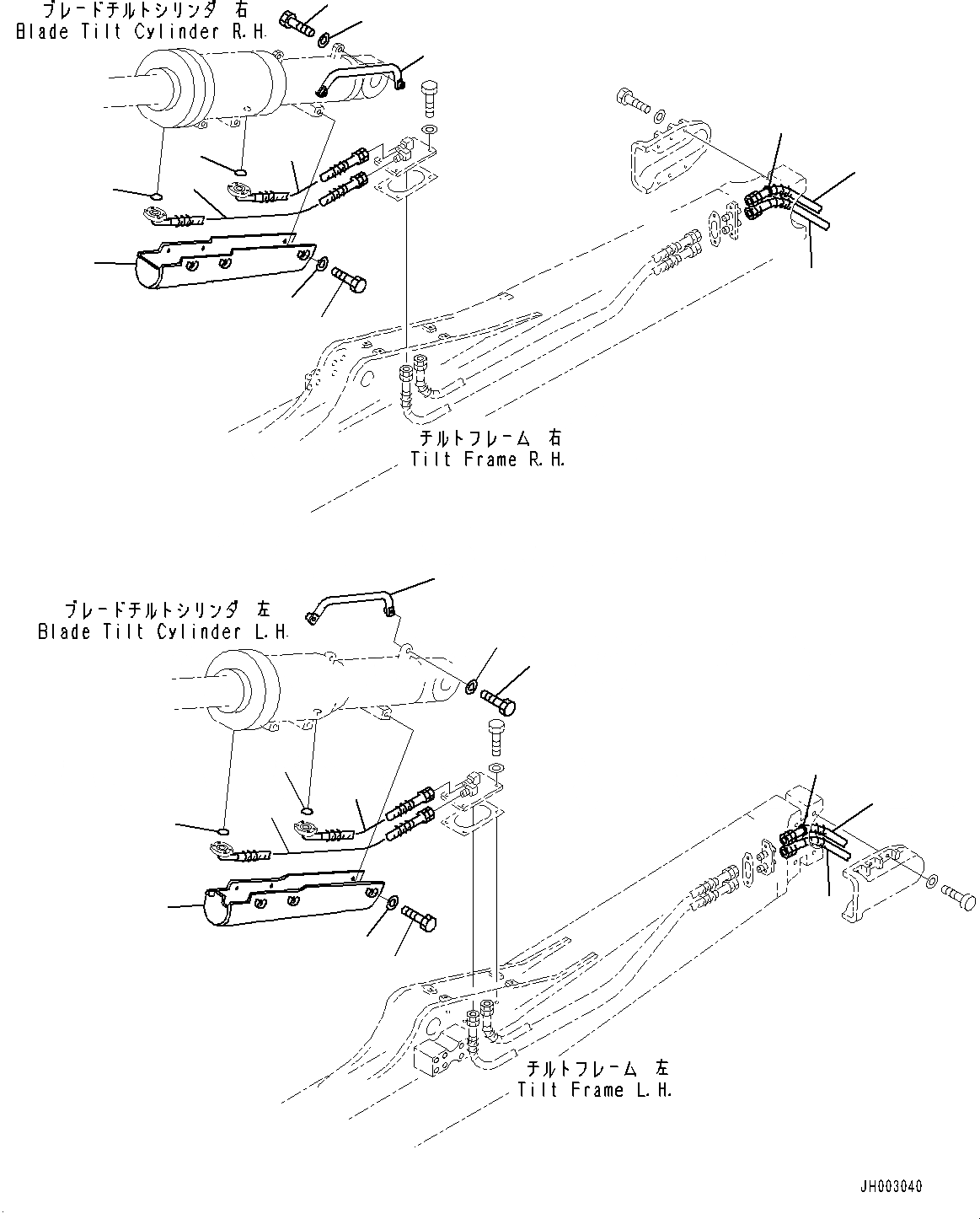 ブレードチルトシリンダ 右
Blade Tilt Cylinder R.H.

チルトフレーム 右
Tilt Frame R.H.

ブレードチルトシリンダ 左
Blade Tilt Cylinder L.H.

チルトフレーム 左
Tilt Frame L.H.

JH003040