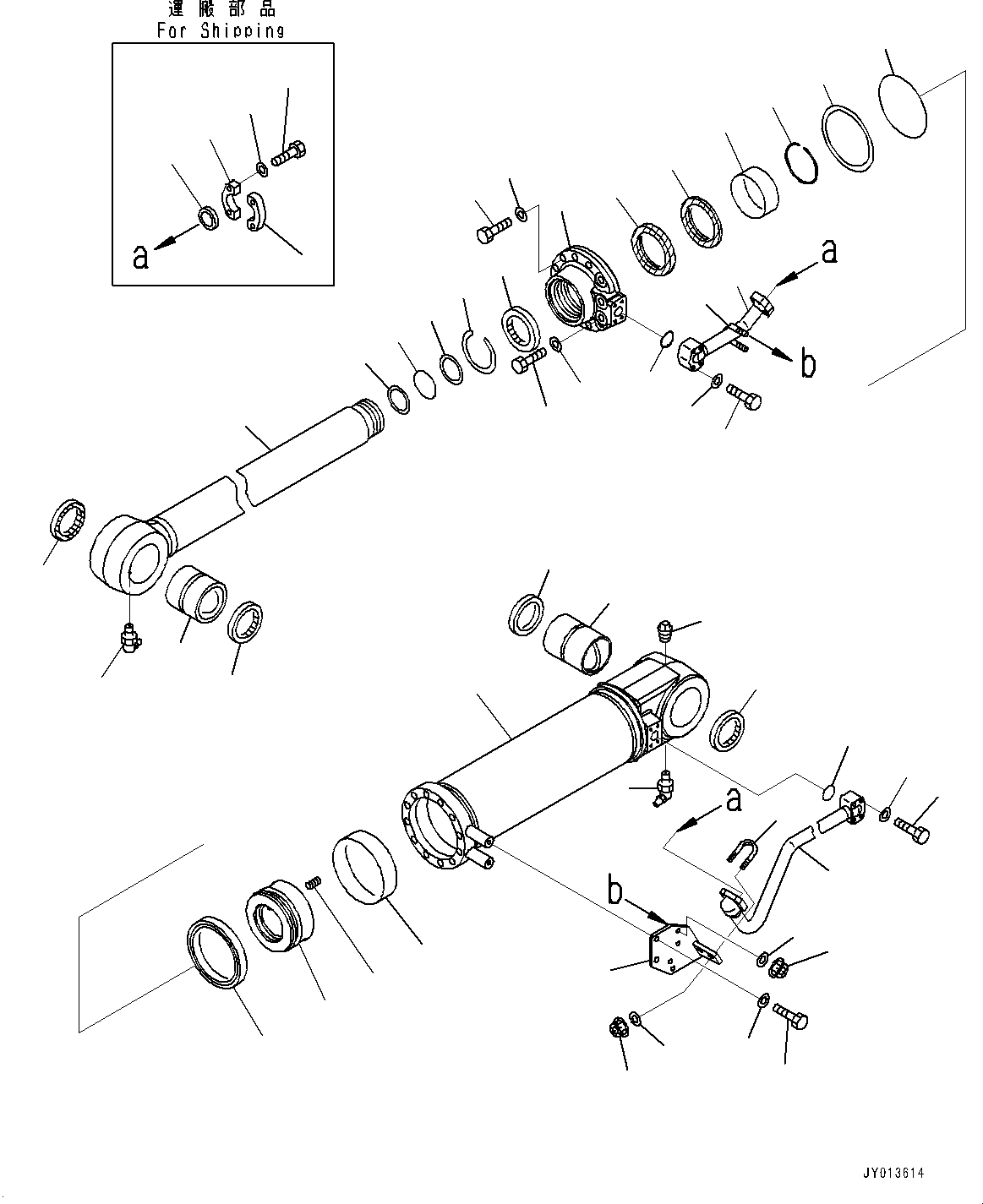 運搬部品
For Shipping

a

a

b

a

b

JY013614