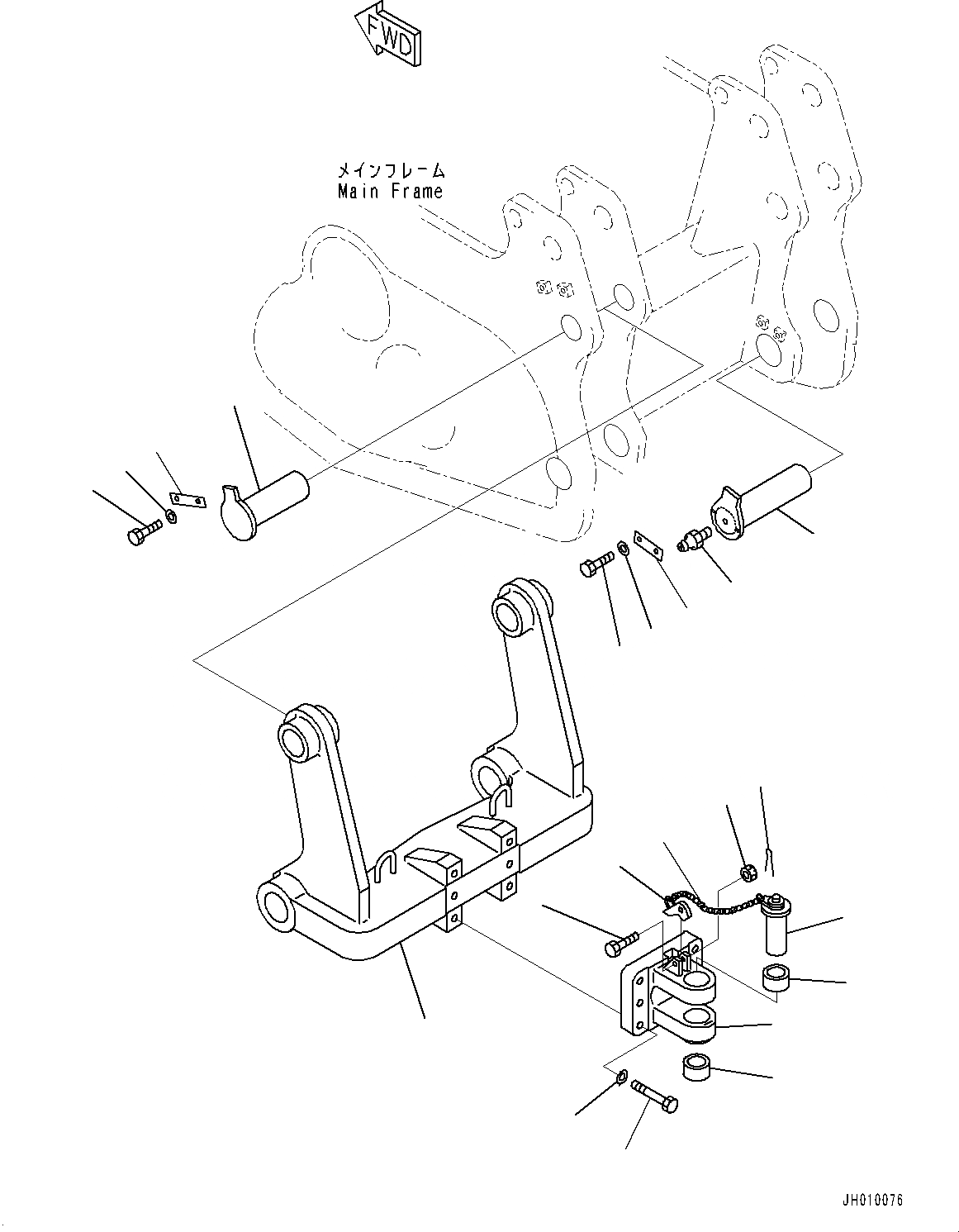 FWD

メインフレーム
Main Frame

JH010076