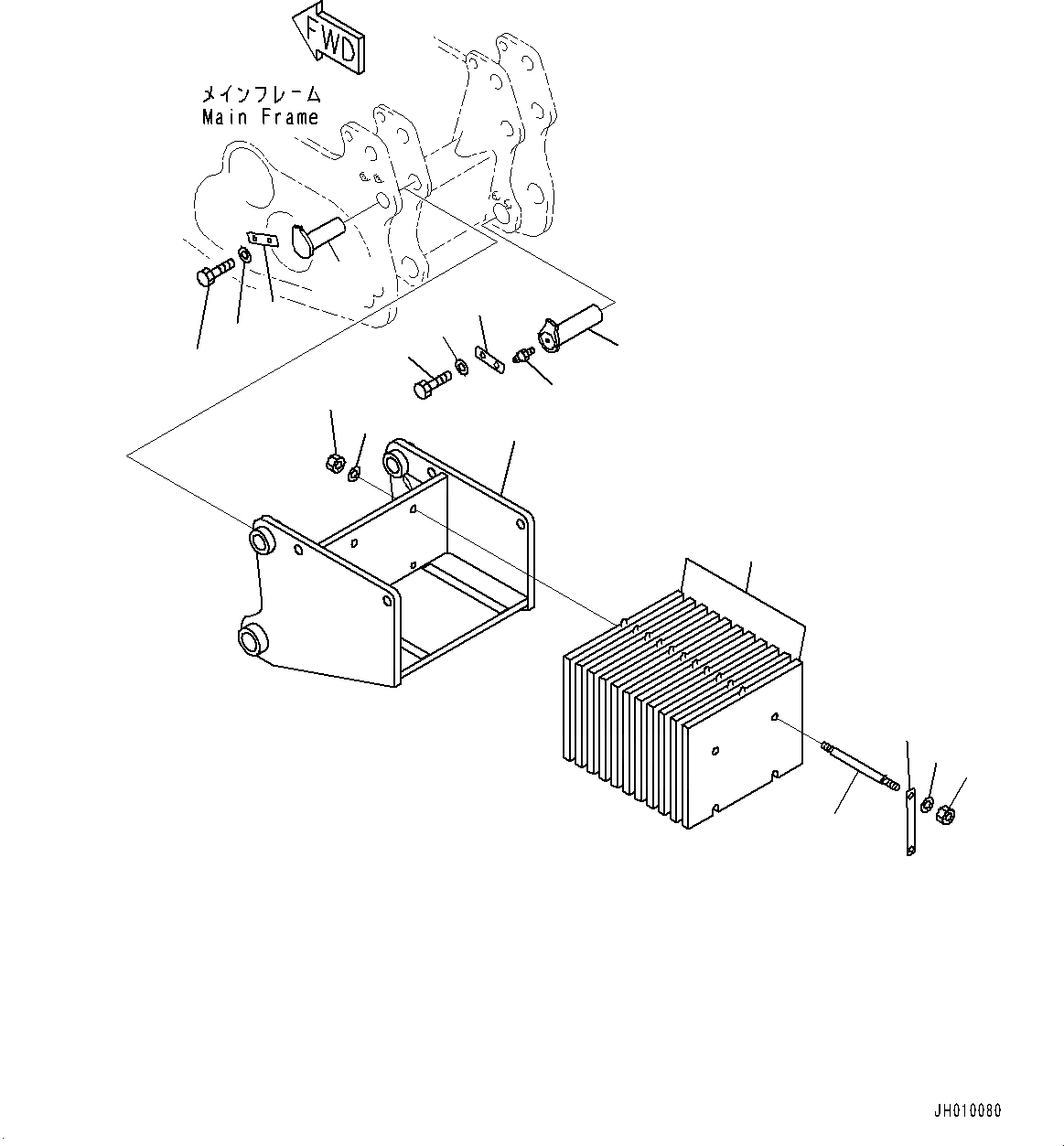 FWD

メインフレーム
Main Frame

JH010080