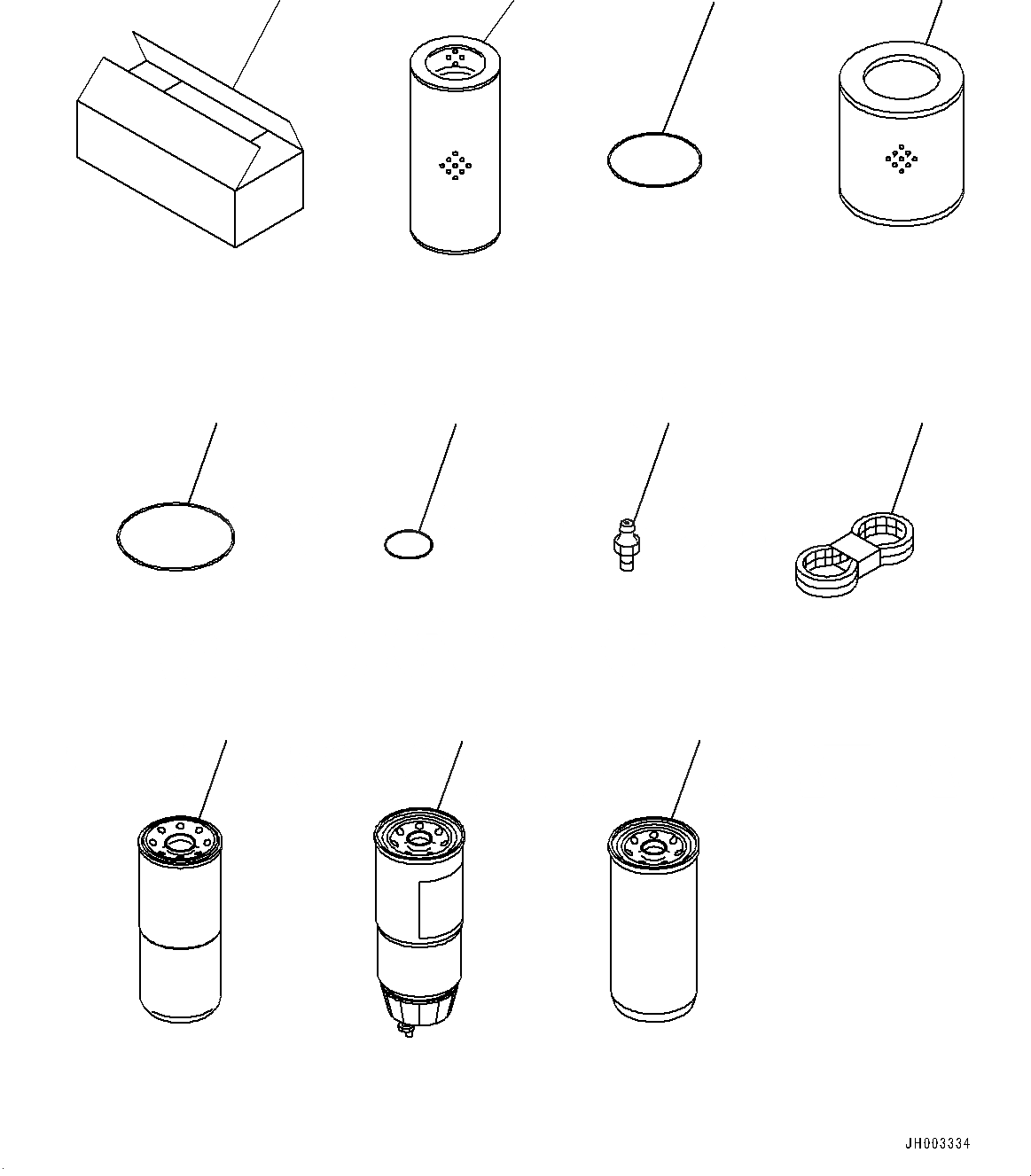 JH003334