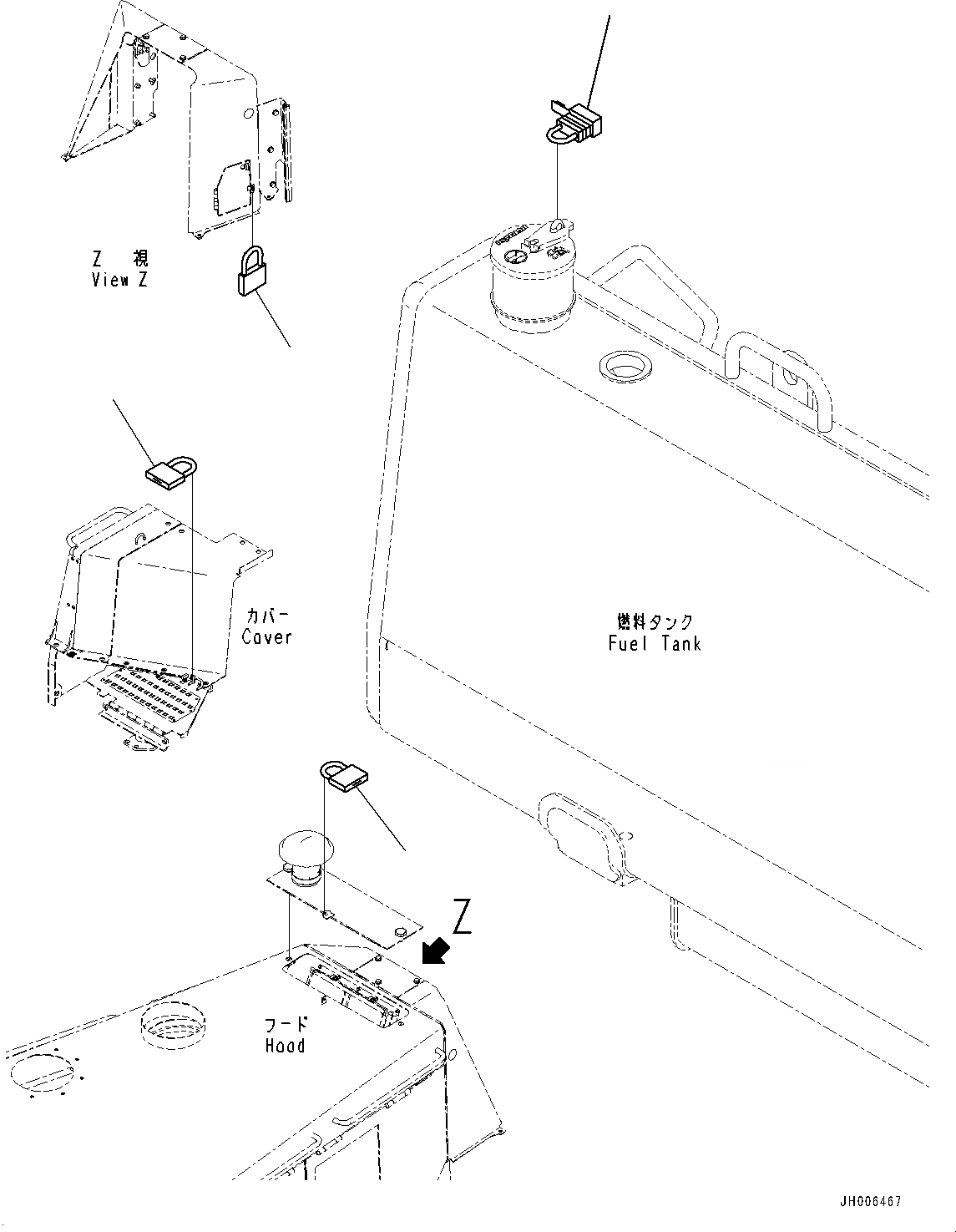 Z 視
View Z

カバー
Cover

燃料タンク
Fuel Tank

Z

フード
Hood

JH006467