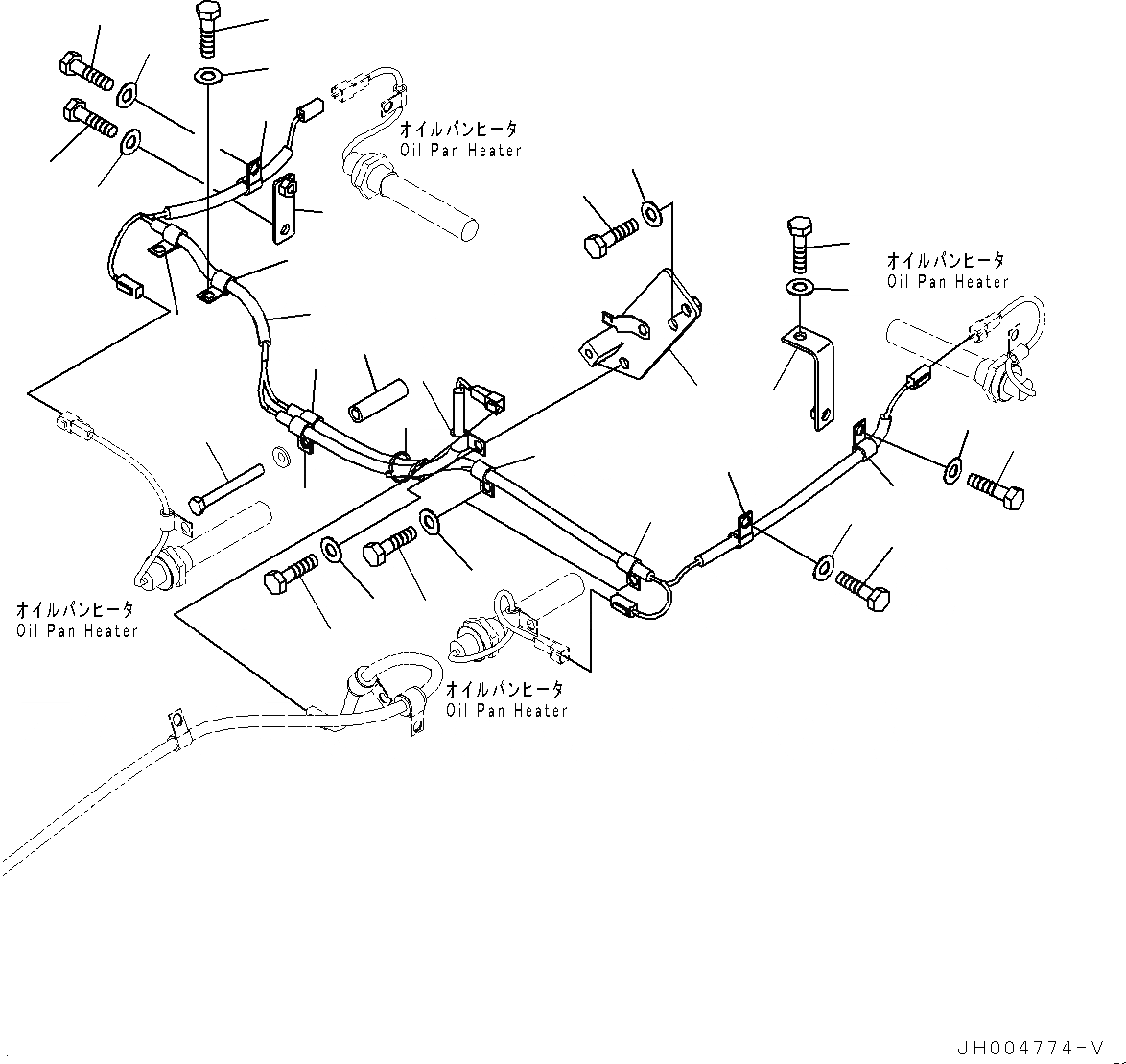 オイルパンヒータ
Oil Pan Heater

オイルパンヒータ
Oil Pan Heater

オイルパンヒータ
Oil Pan Heater

オイルパンヒータ
Oil Pan Heater

JH004774-V