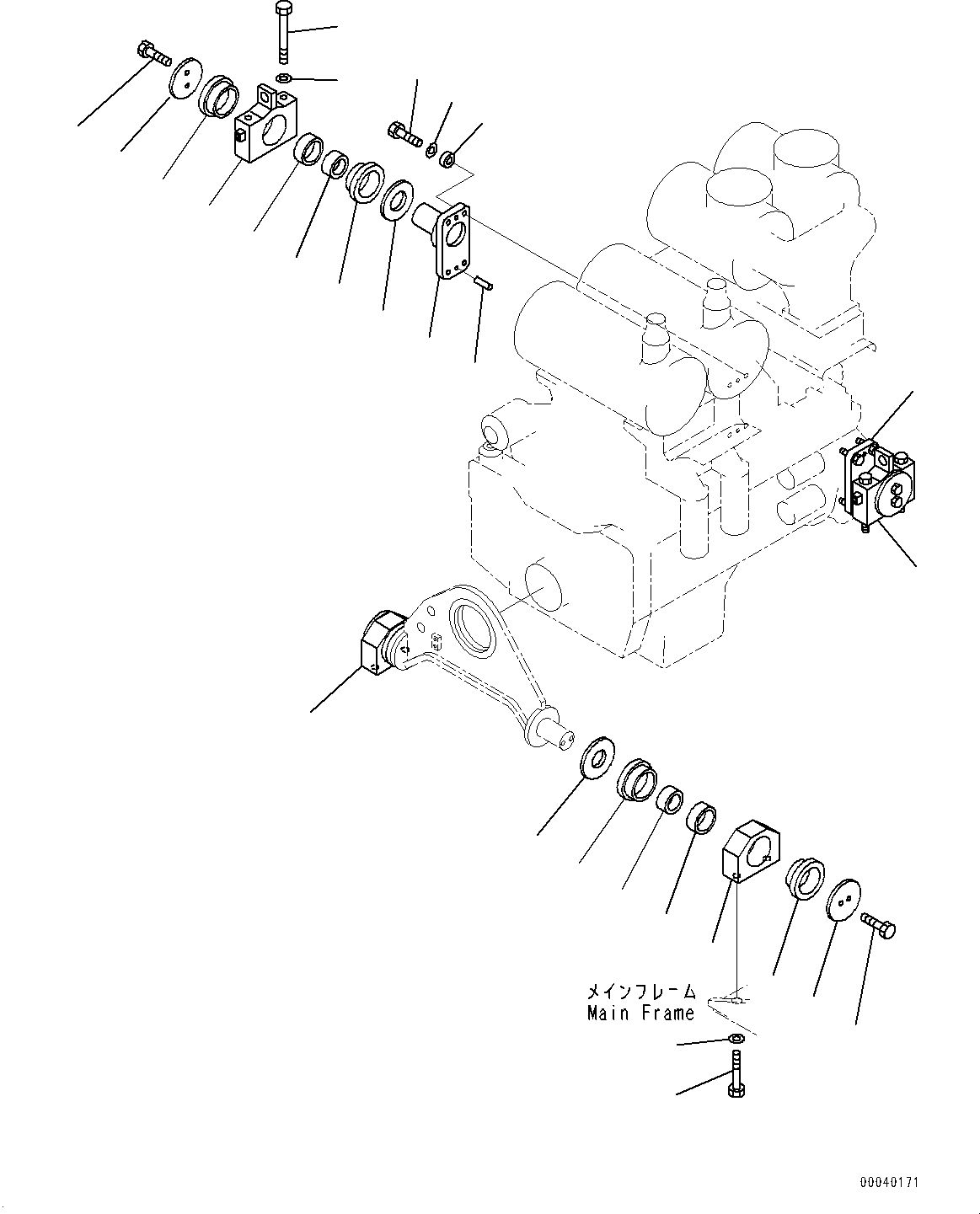 メインフレーム
Main Frame

00040171