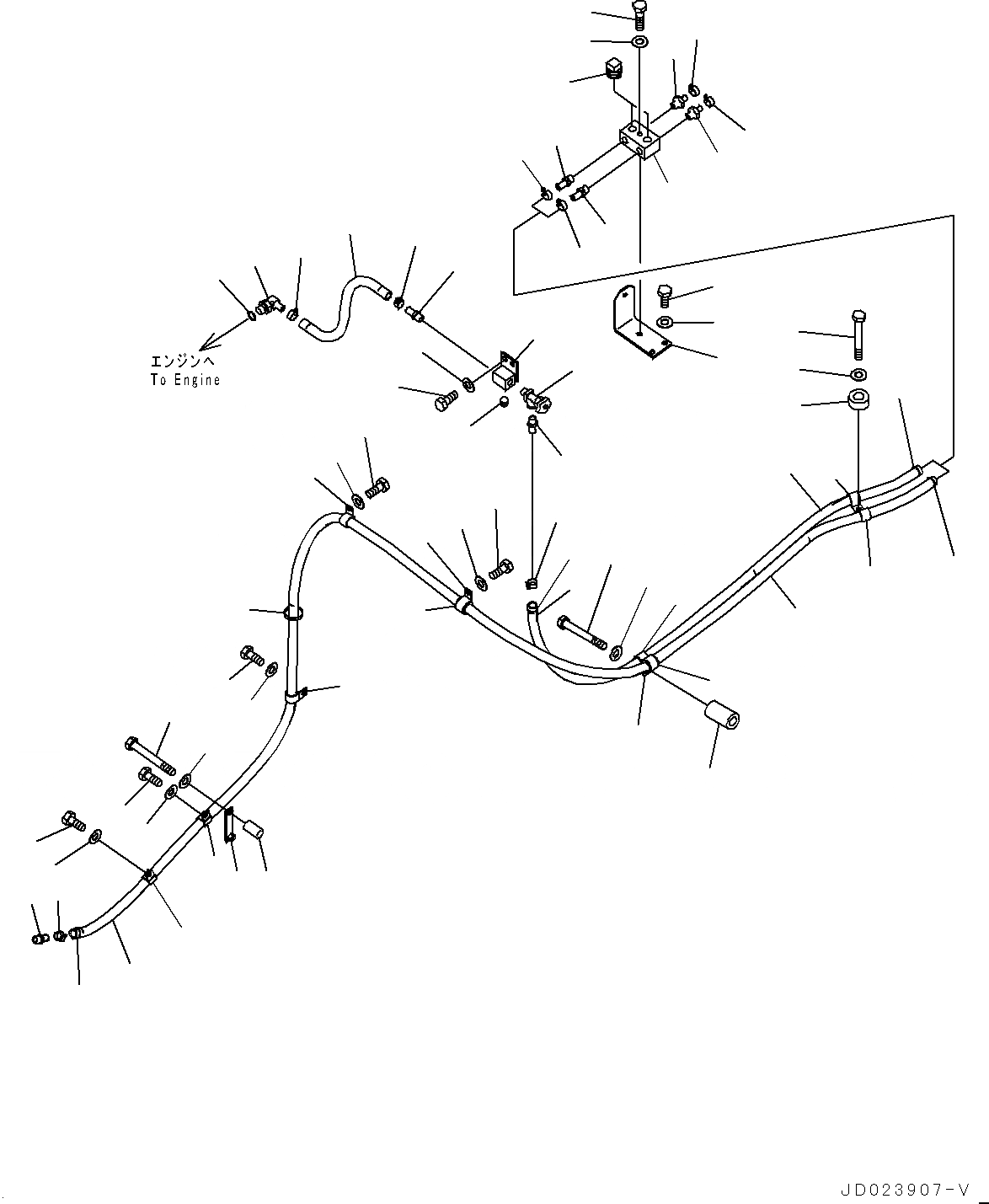 エンジンへ
To Engine

JD023907-V