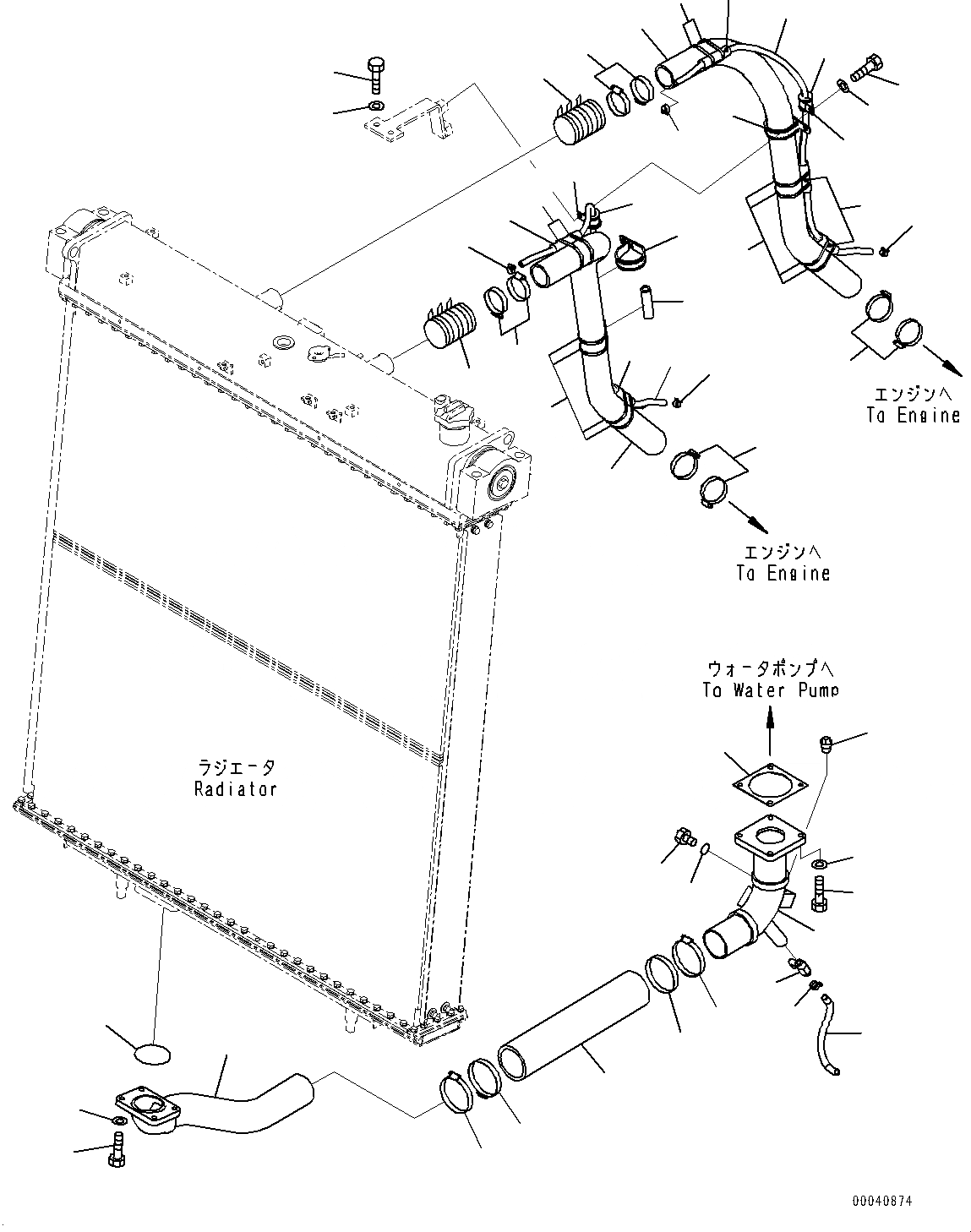 エンジンへ
To Engine

エンジンへ
To Engine

ウォータポンプへ
To Water Pump

ラジエータ
Radiator

00040874