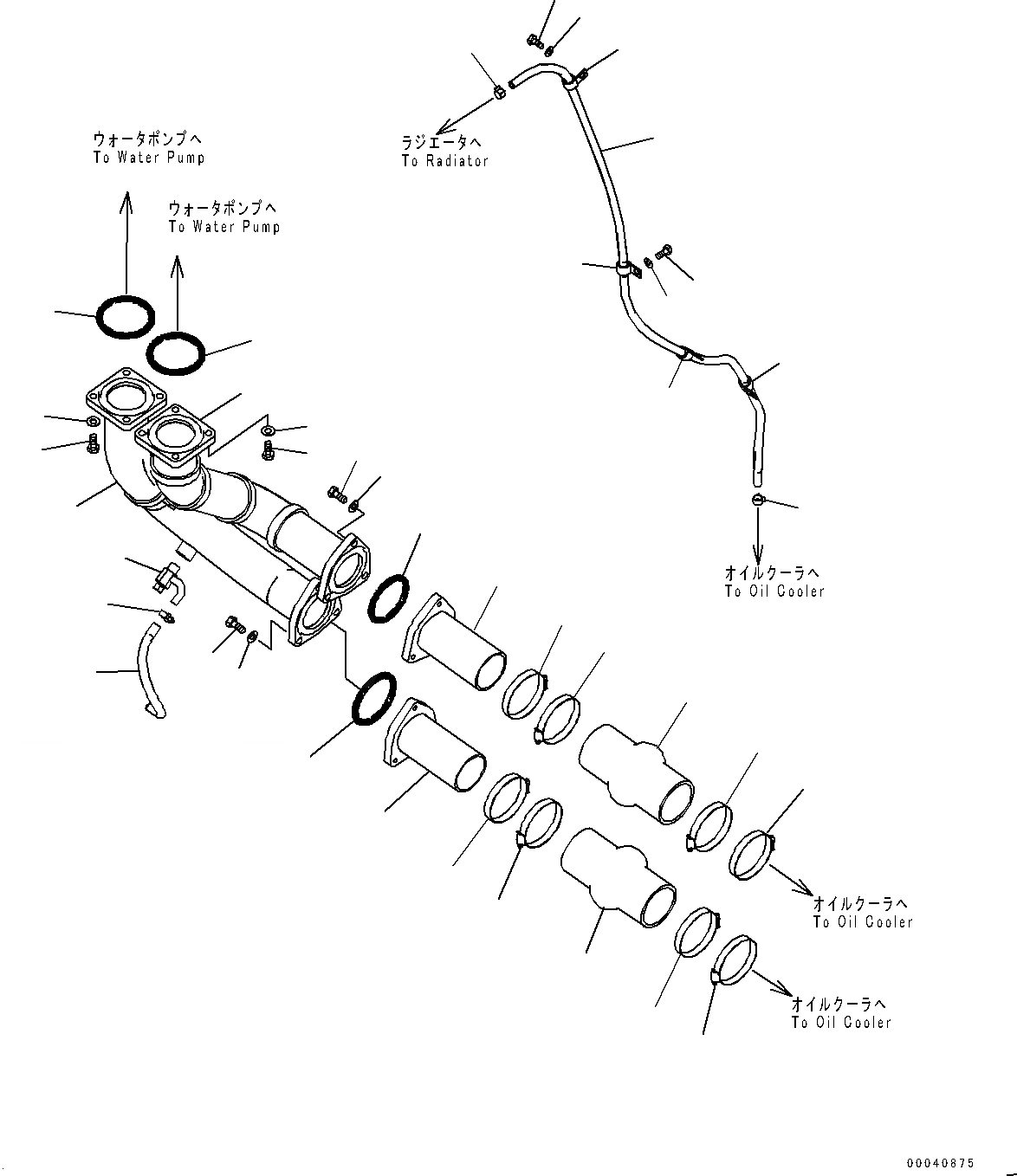 ウォータポンプへ
To Water Pump

ウォータポンプへ
To Water Pump

ラジエータへ
To Radiator

オイルクーラへ
To Oil Cooler

オイルクーラへ
To Oil Cooler

オイルクーラへ
To Oil Cooler

00040875