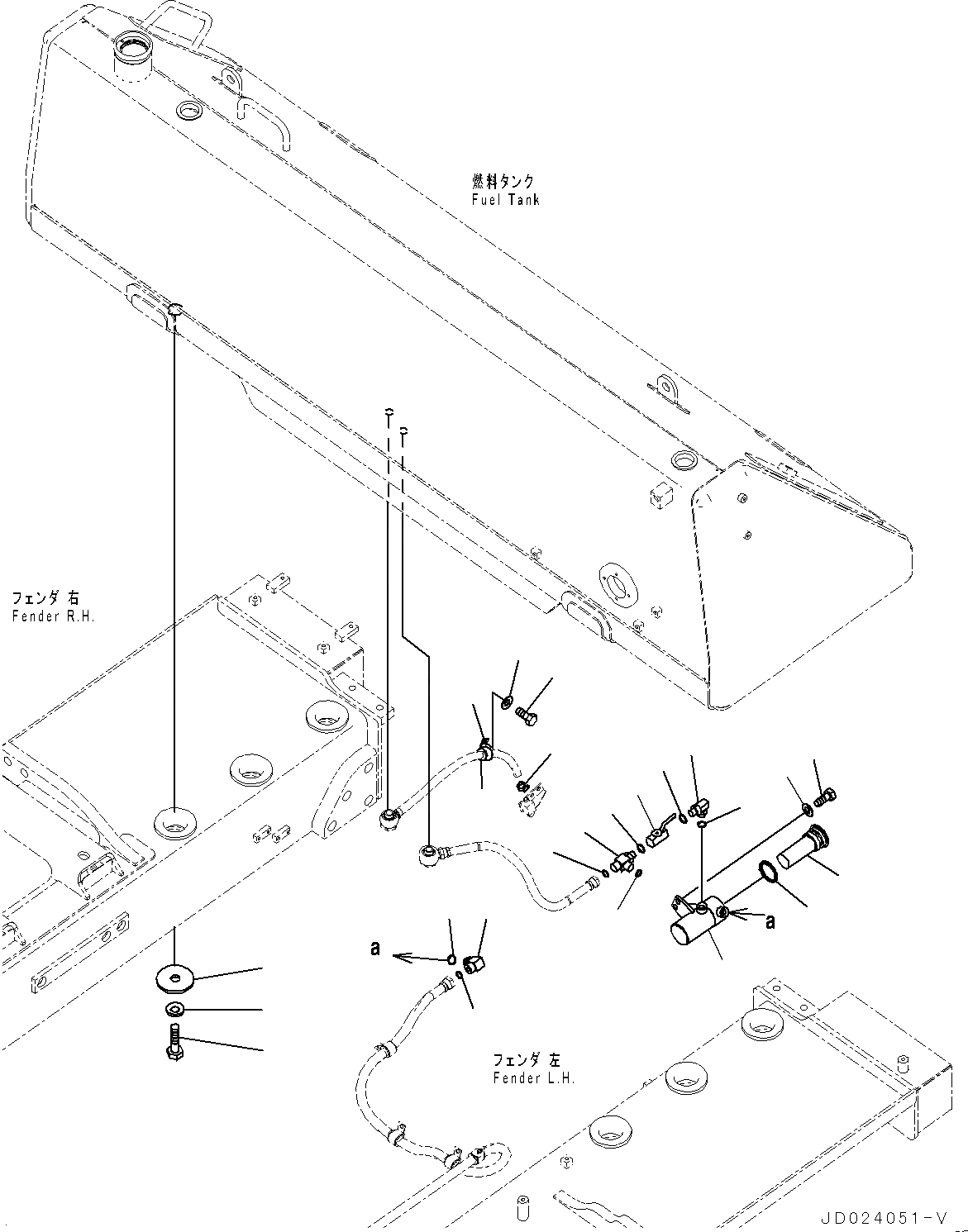 燃料タンク
Fuel Tank

フェンダ 右
Fender R.H.

a

a

フェンダ 左
Fender L.H.

JD024051-V