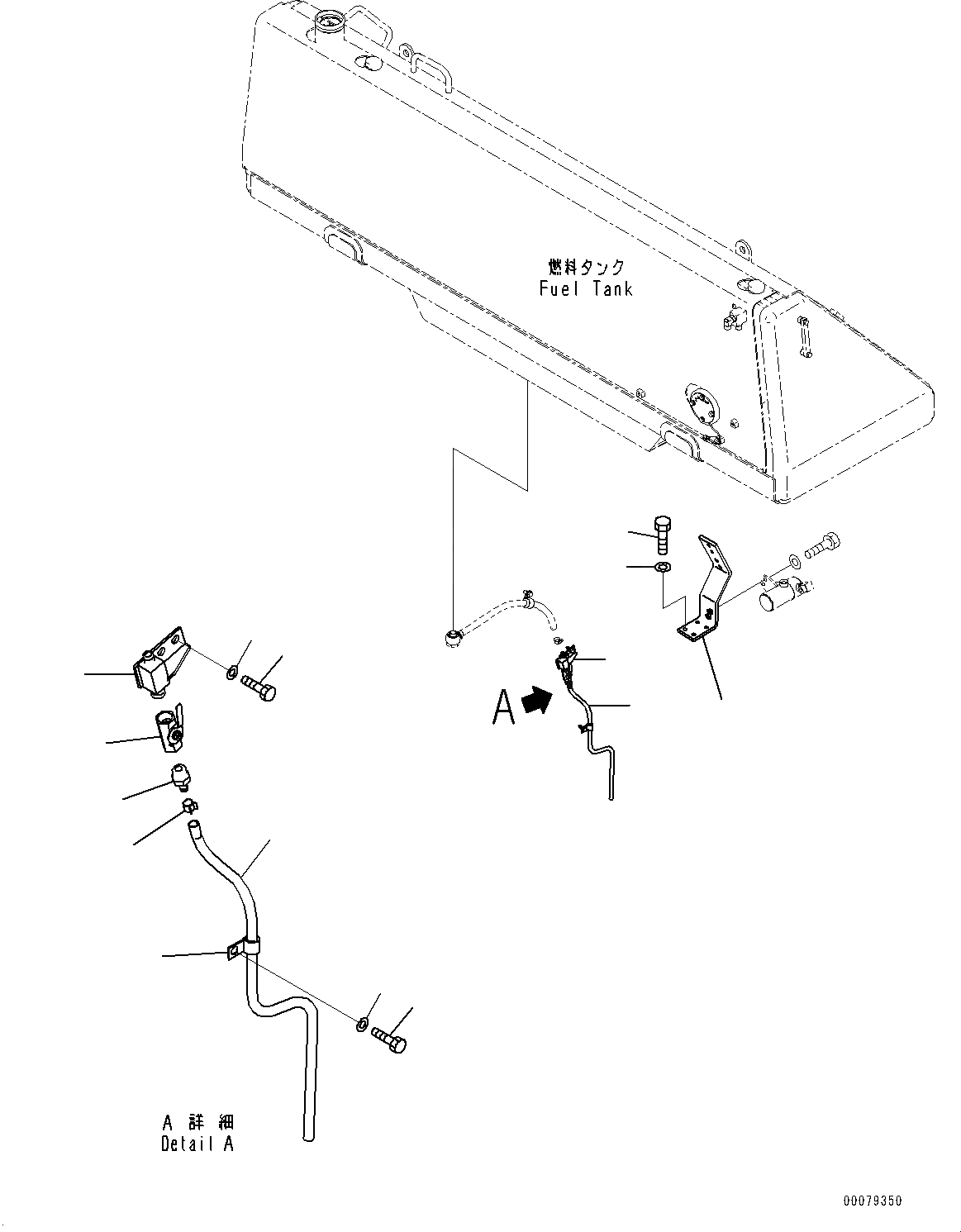 燃料タンク
Fuel Tank

A

A 詳細
Detail A

00079350