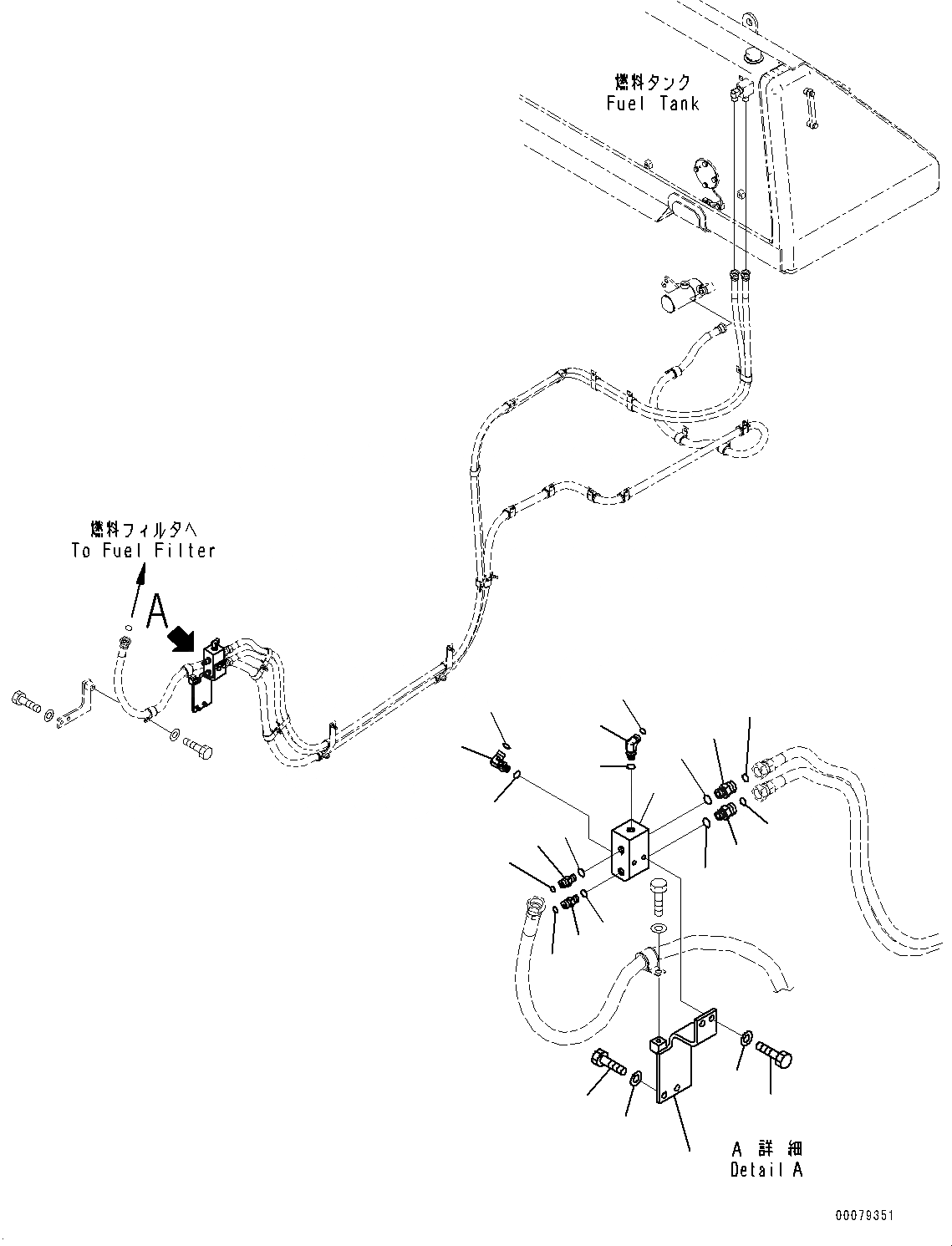 燃料タンク
Fuel Tank

燃料フィルタへ
To Fuel Filter

A

A 詳細
Detail A

00079351