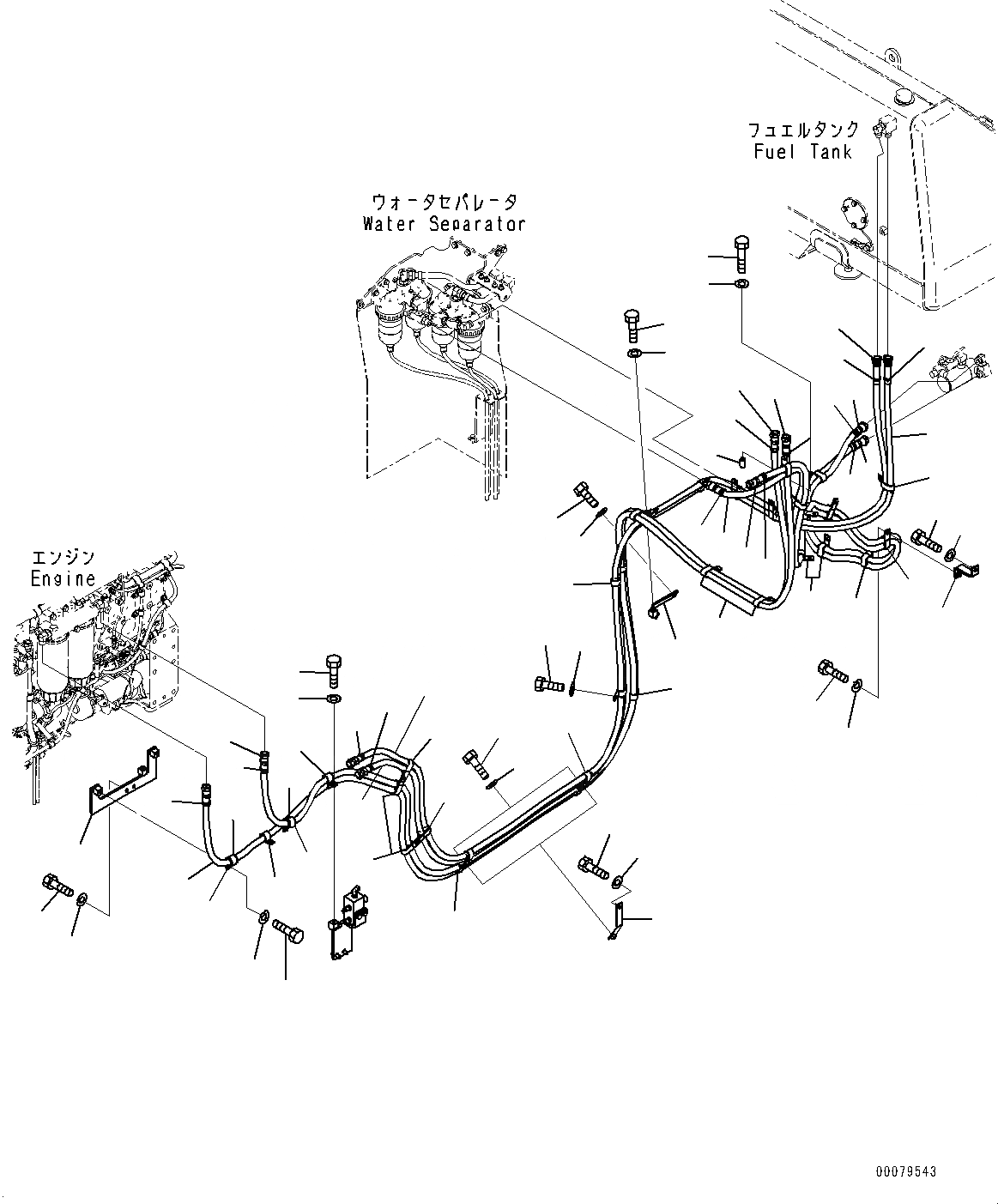 フュエルタンク
Fuel Tank

ウォータセパレータ
Water Separator

エンジン
Engine

00079543