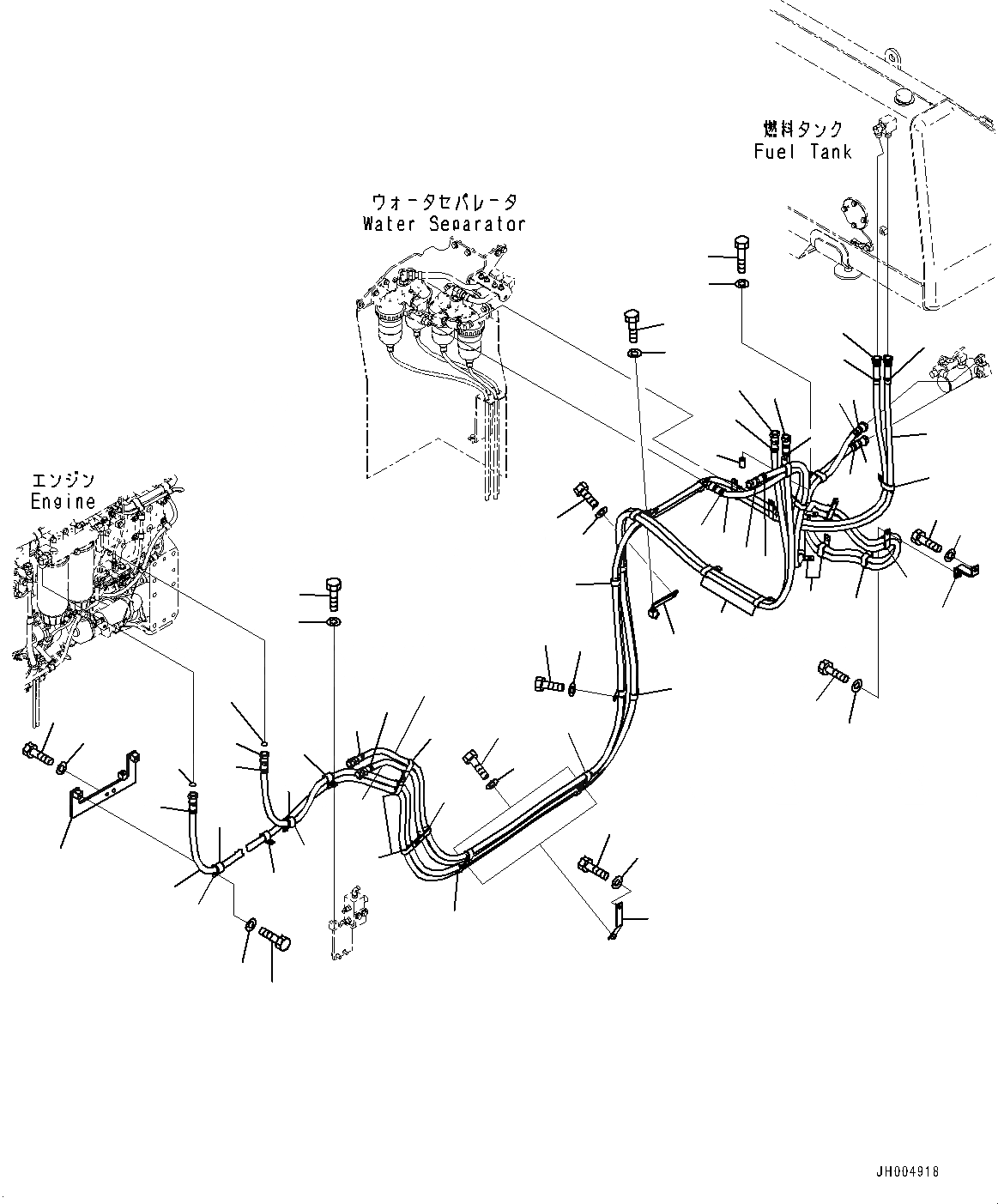 燃料タンク
Fuel Tank

ウォータセパレータ
Water Separator

エンジン
Engine

JH004918