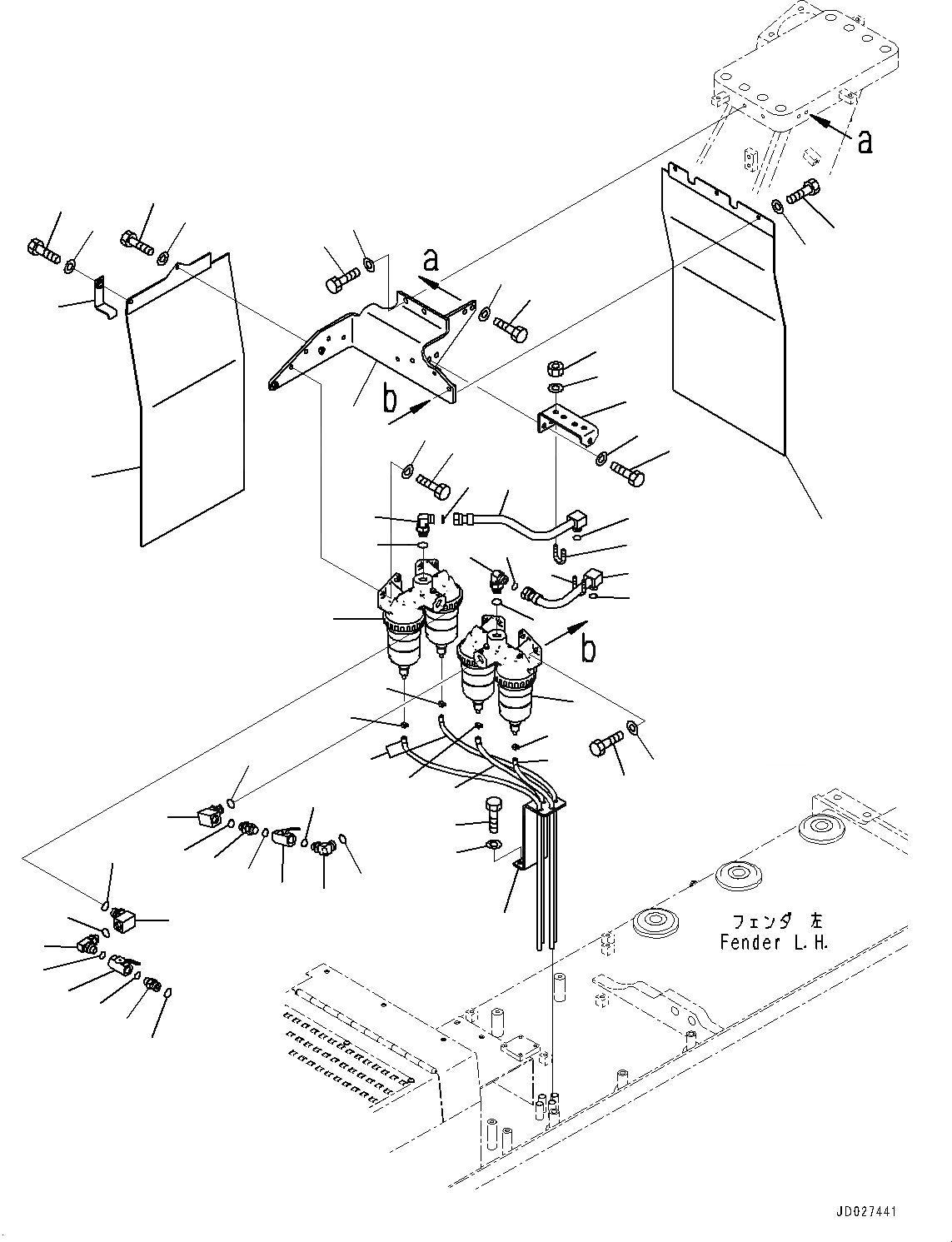 a

a

b

b

フェンダ 左
Fender L.H.

JD027441