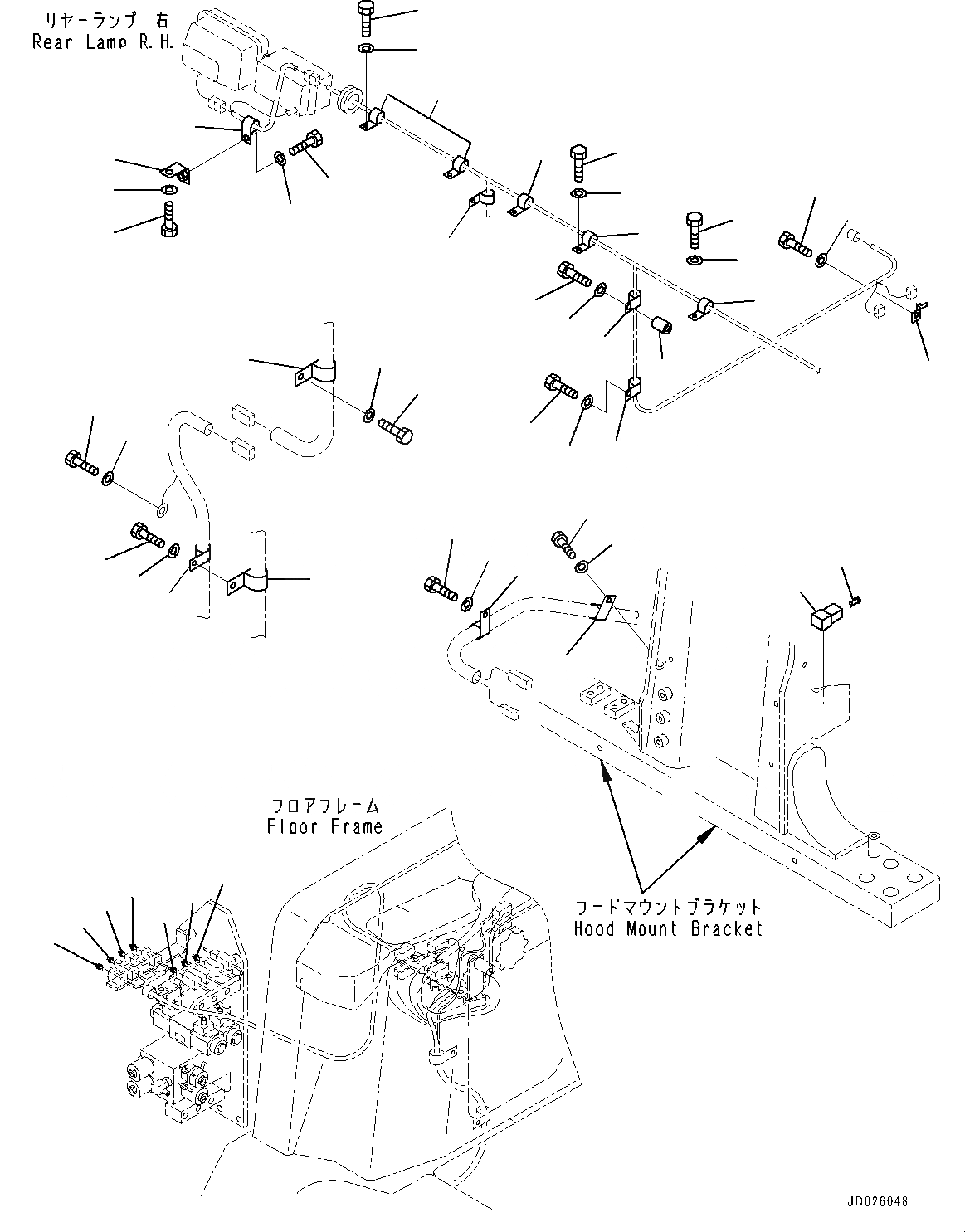 リヤーランプ 右
Rear Lamp R.H.

フロアフレーム
Floor Frame

フードマウントブラケット
Hood Mount Bracket

JD026048