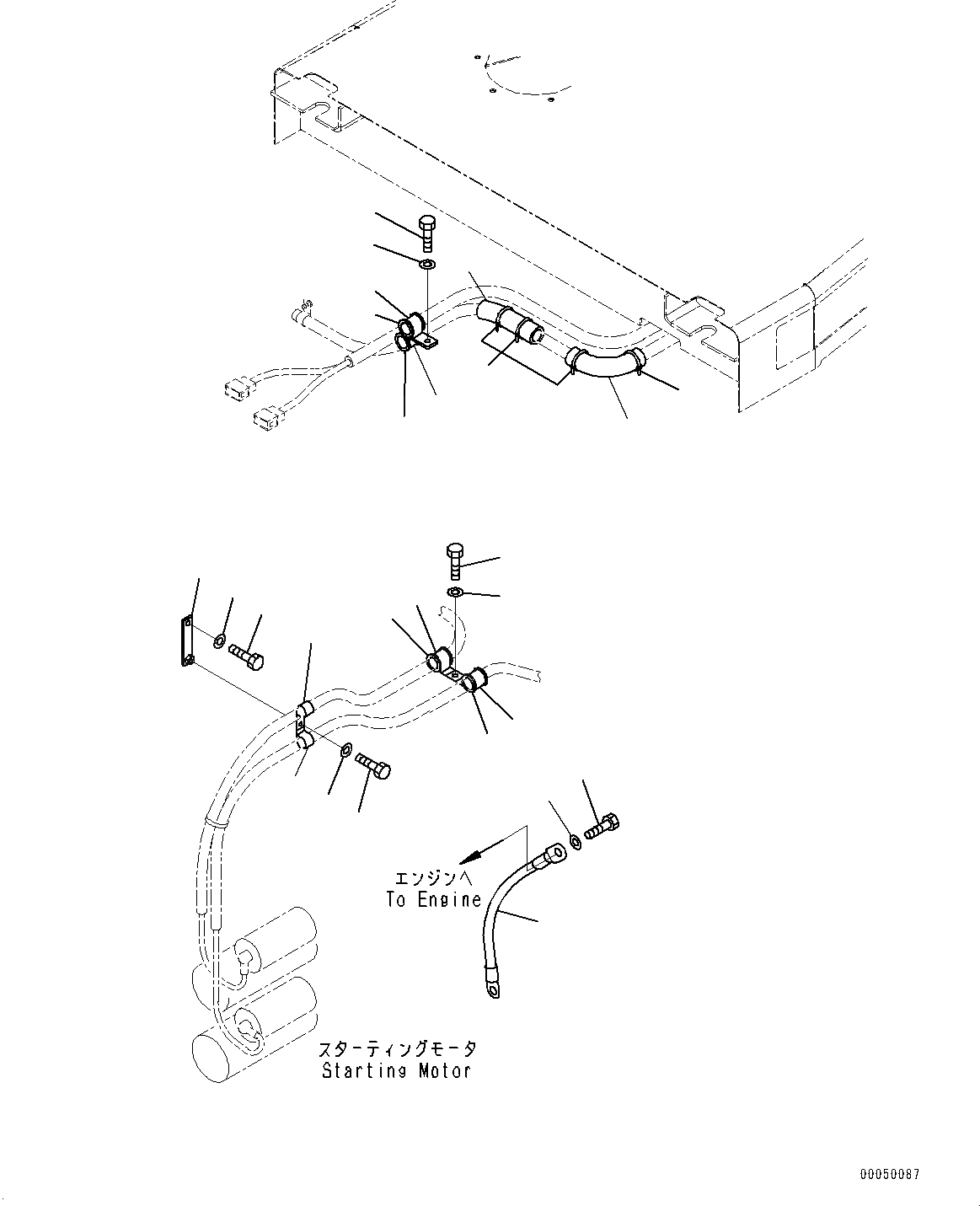 エンジンへ
To Engine

スターティングモータ
Starting Motor

00050087