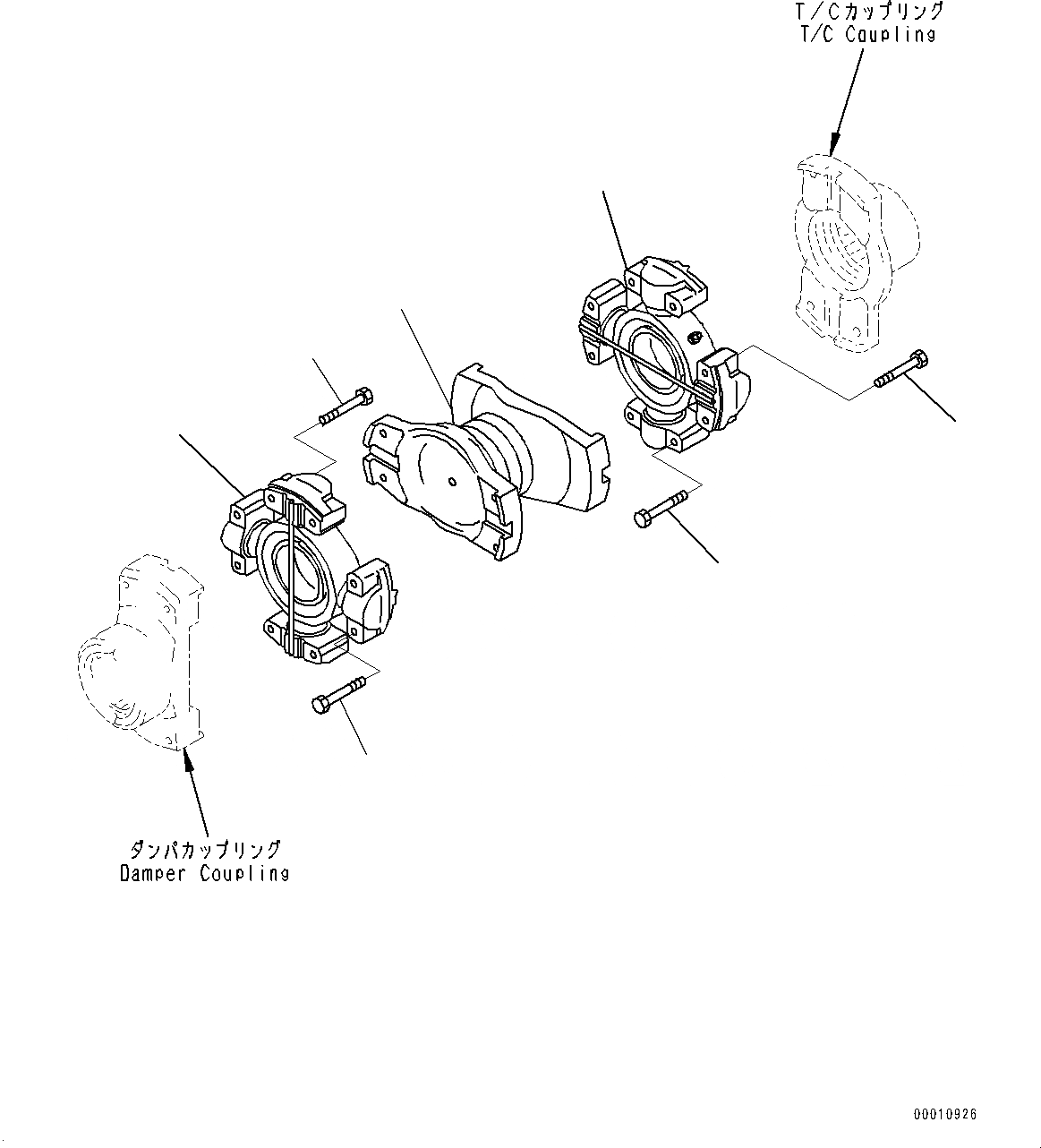 T/Cカップリング
T/C Coupling

ダンパカップリング
Damper Coupling

00010926