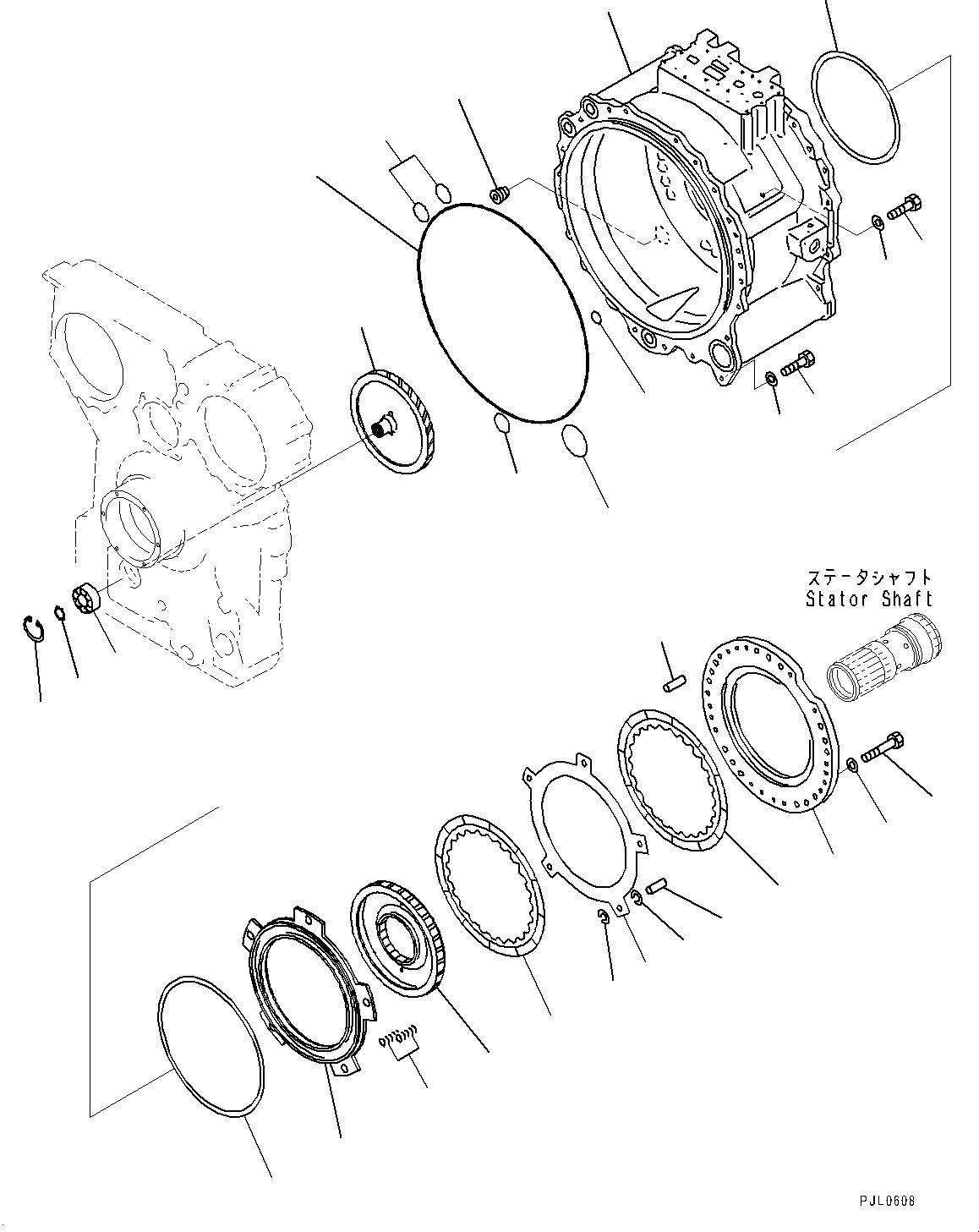 ステータシャフト
Stator Shaft

PJL0608