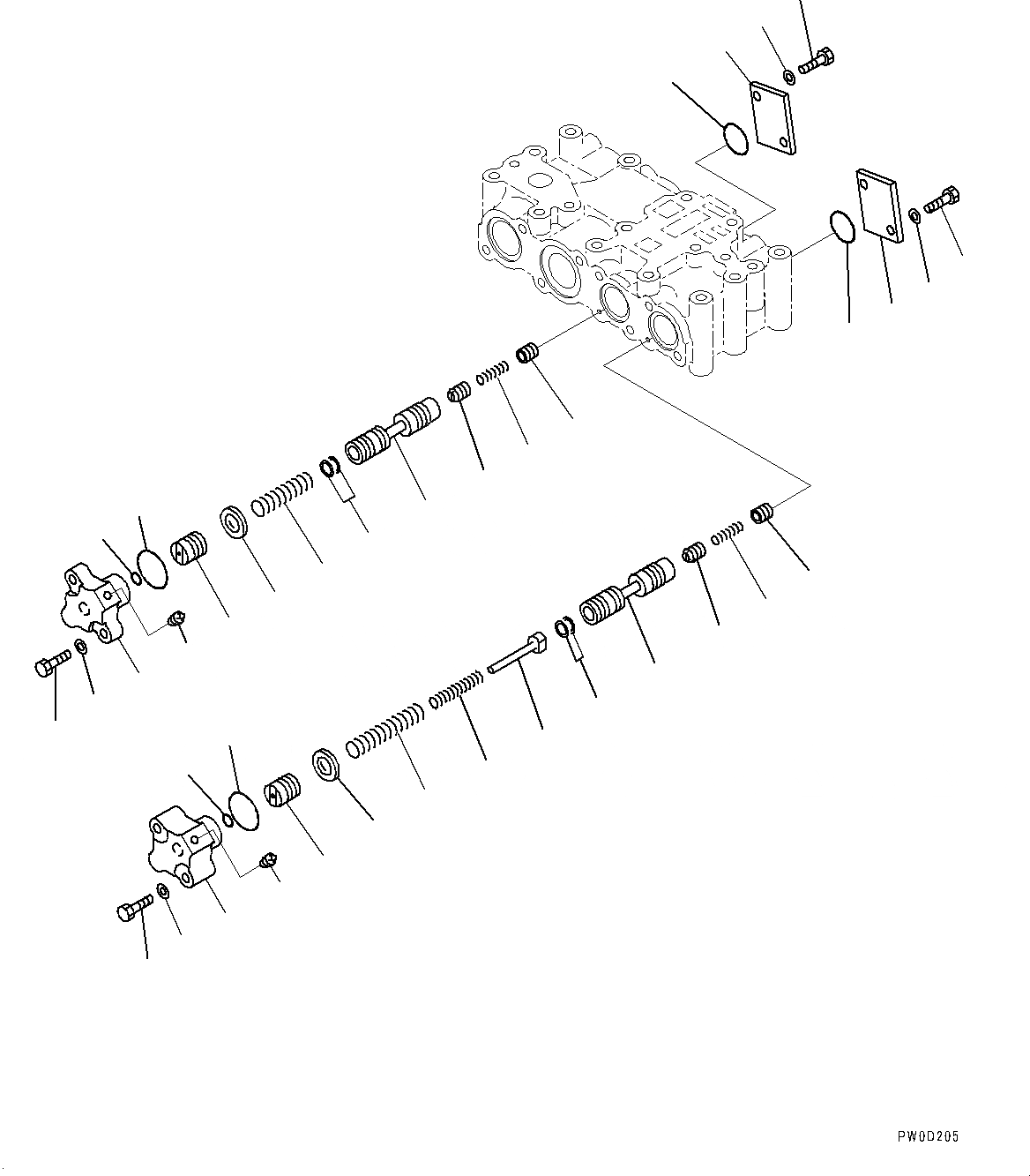 PW0D205