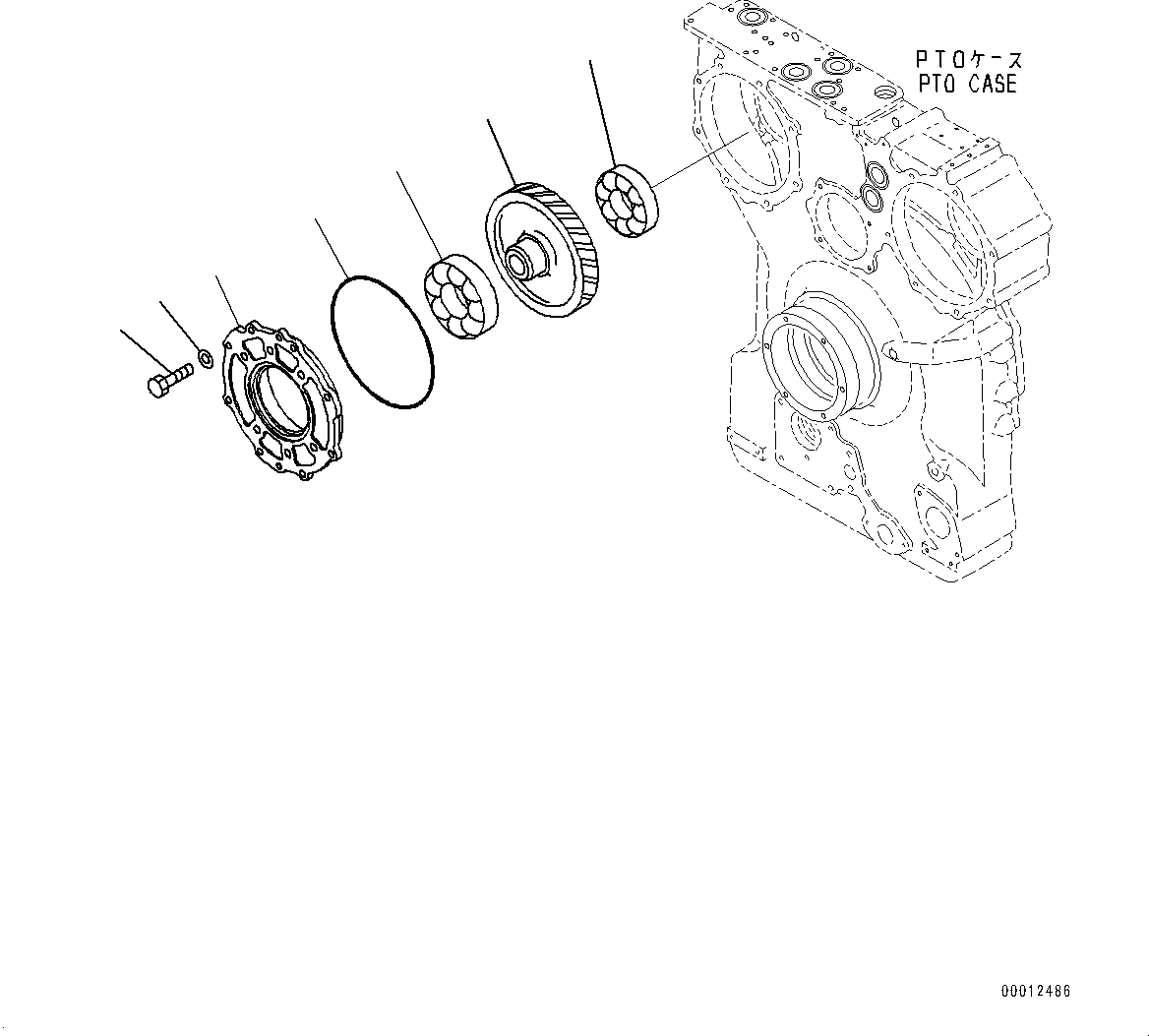 PTOケース
PTO CASE

00012486