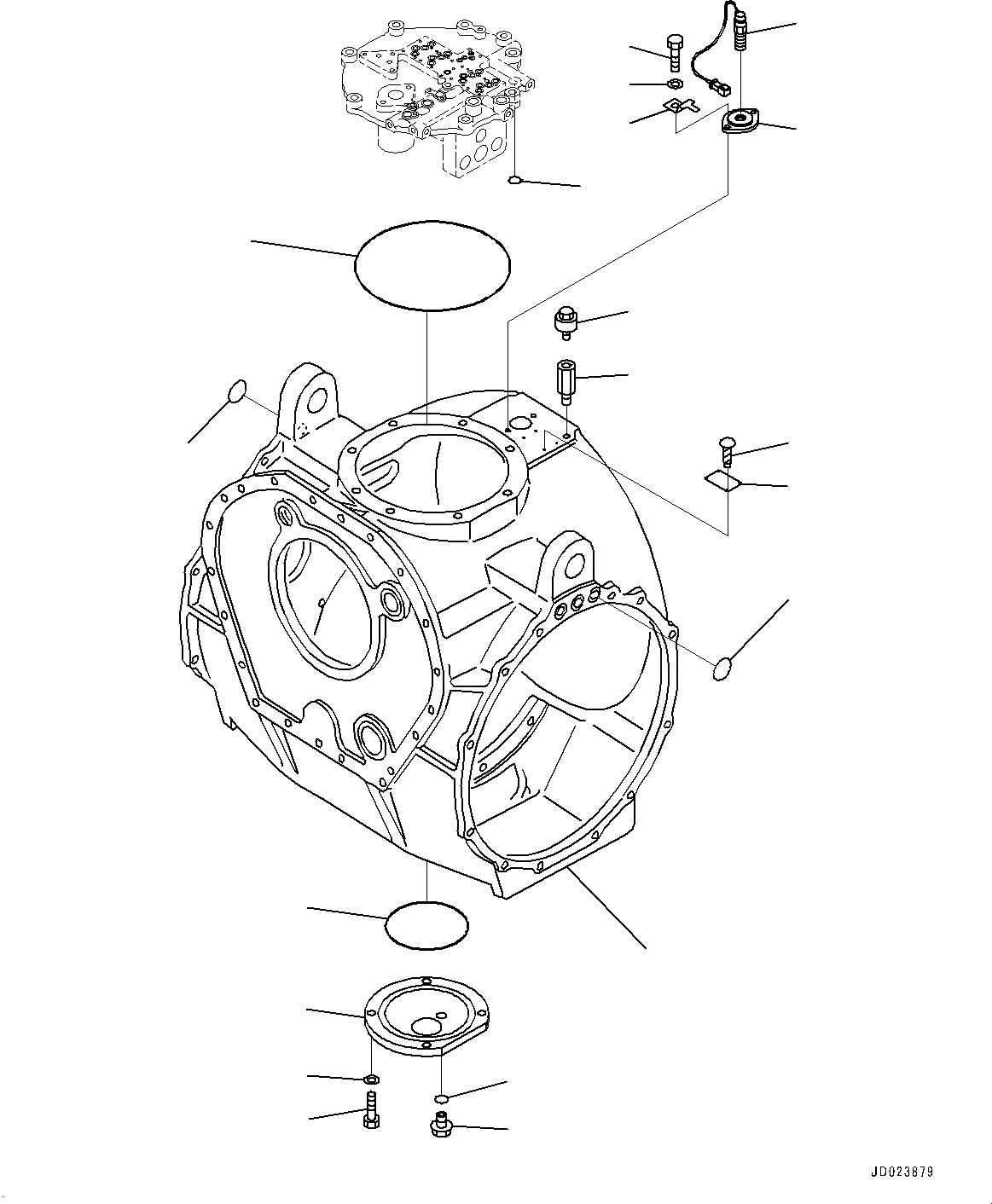 JD023879