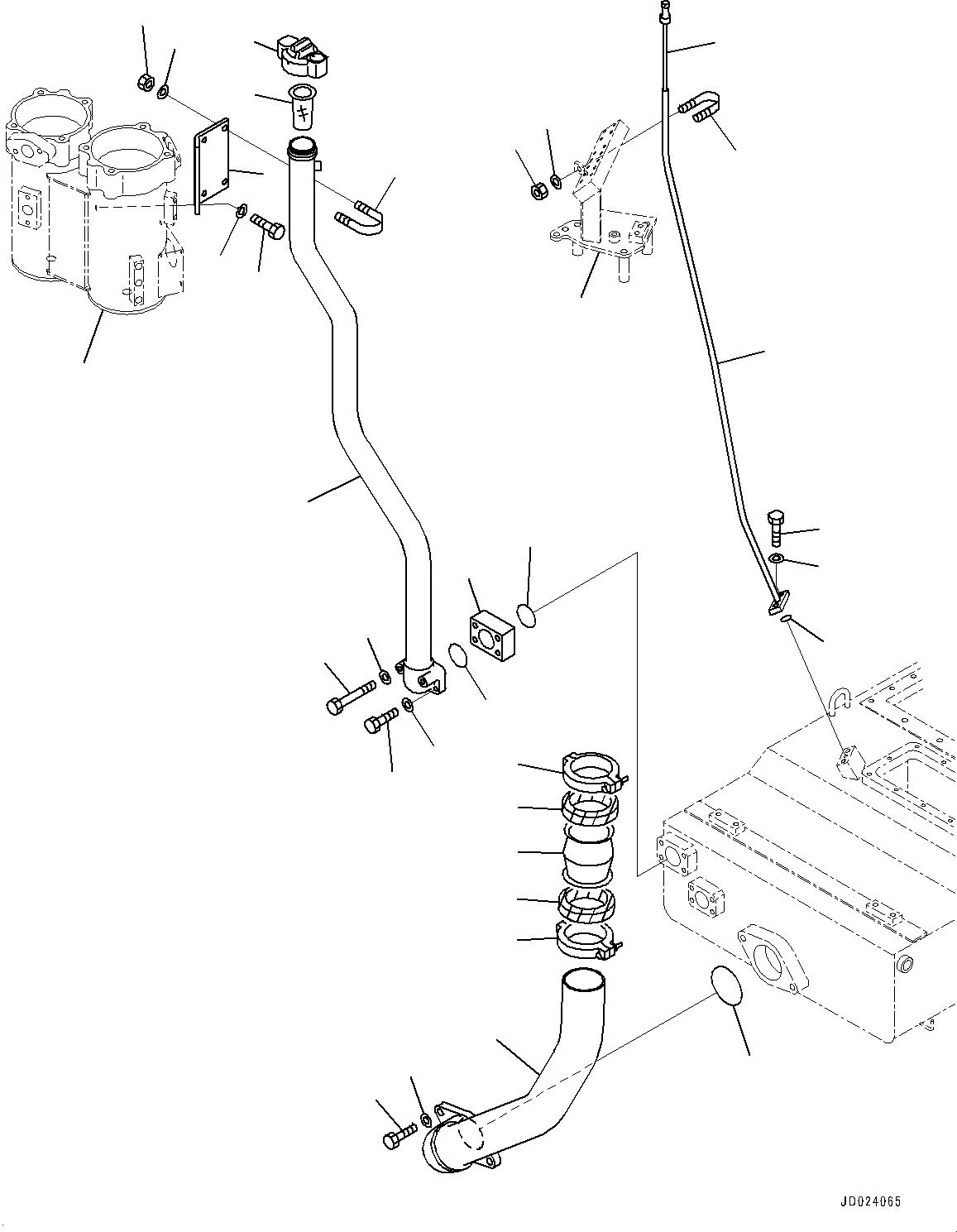 JD024065