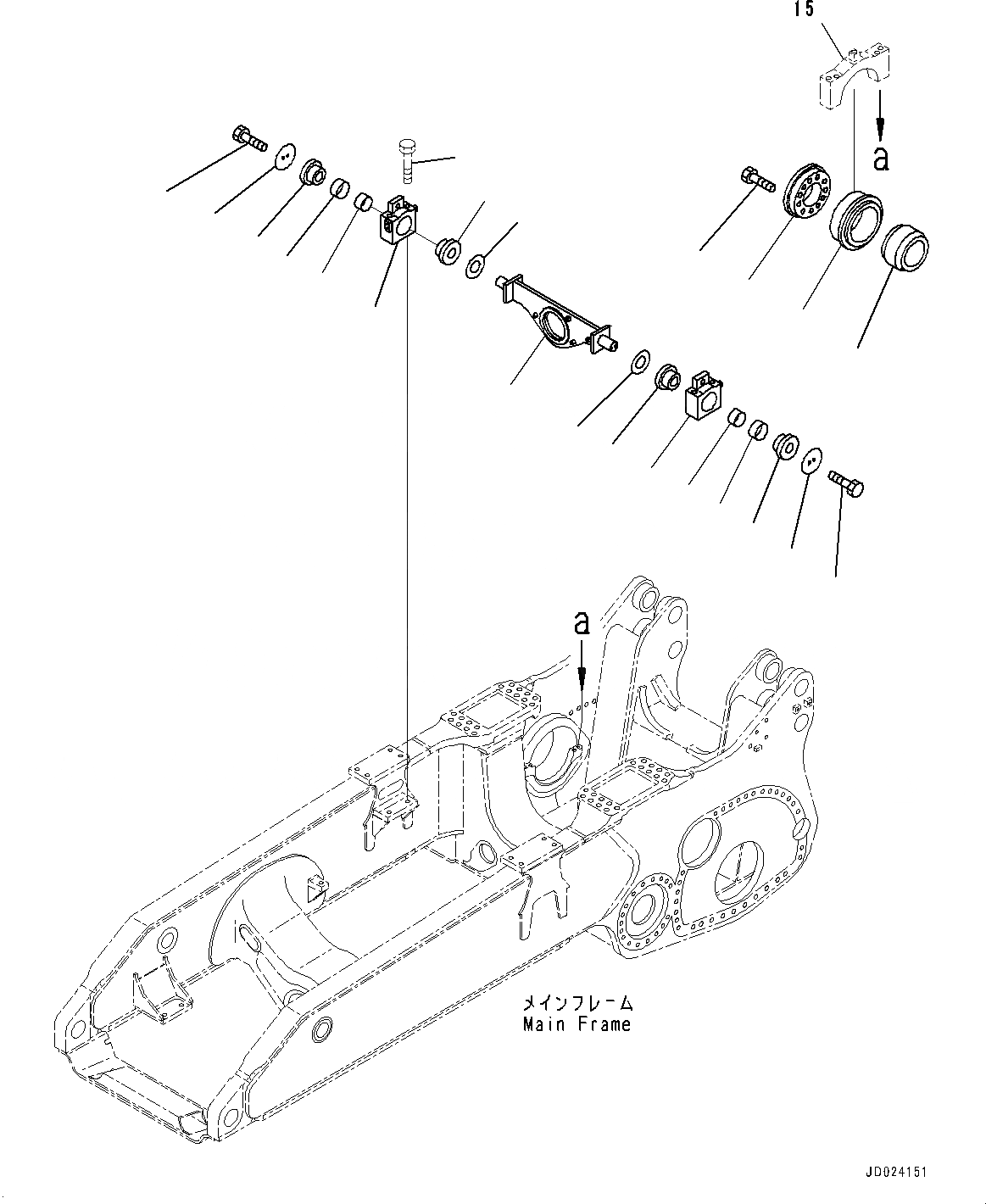 15

a

a

メインフレーム
Main Frame

JD024151