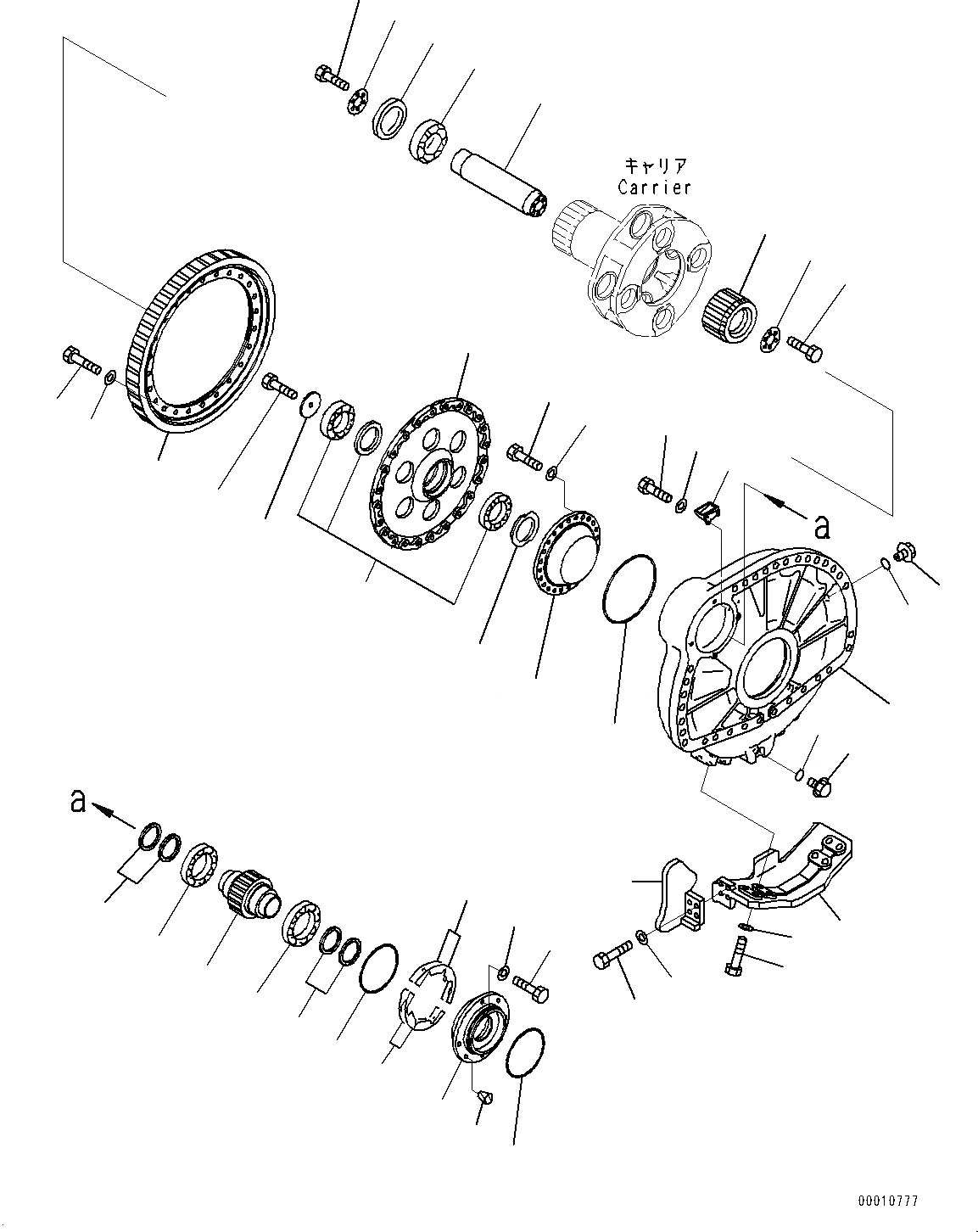 キャリア
Carrier

a

a

00010777