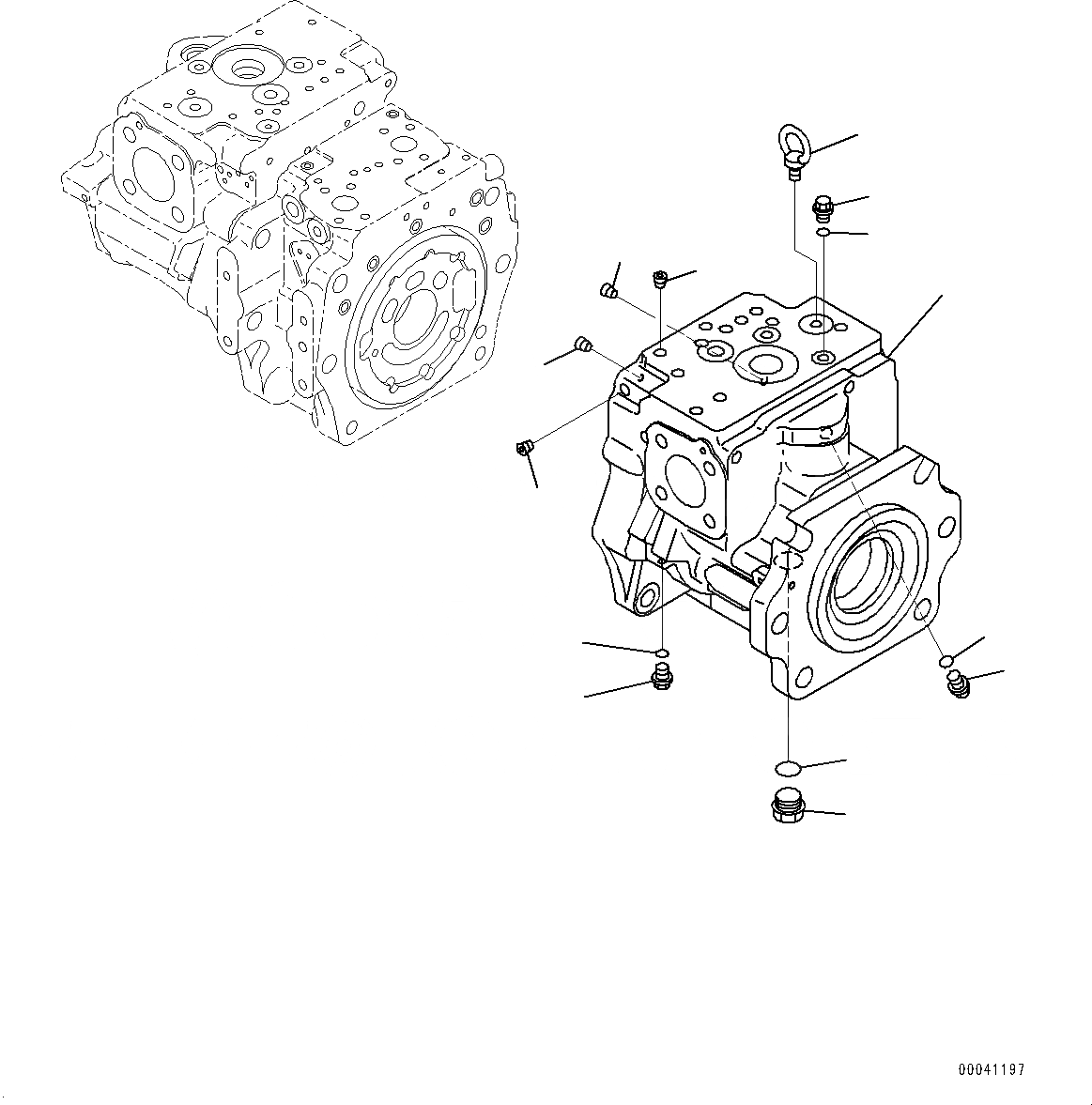 00041197