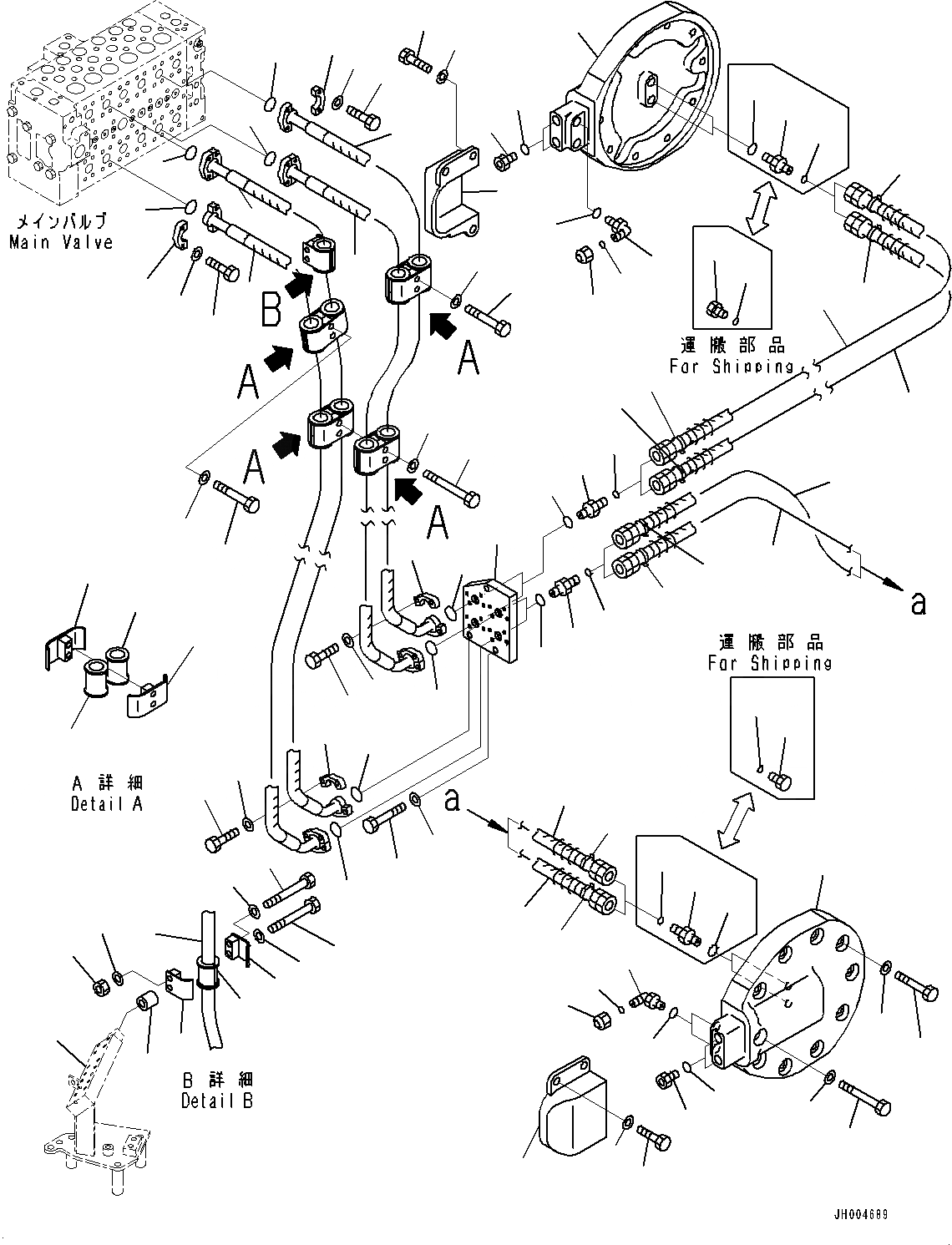 メインバルブ
Main Valve

B
A
A
A
A

運搬部品
For Shipping

a

運搬部品
For Shipping

A 詳細
Detail A

a

B 詳細
Detail B

JH004689