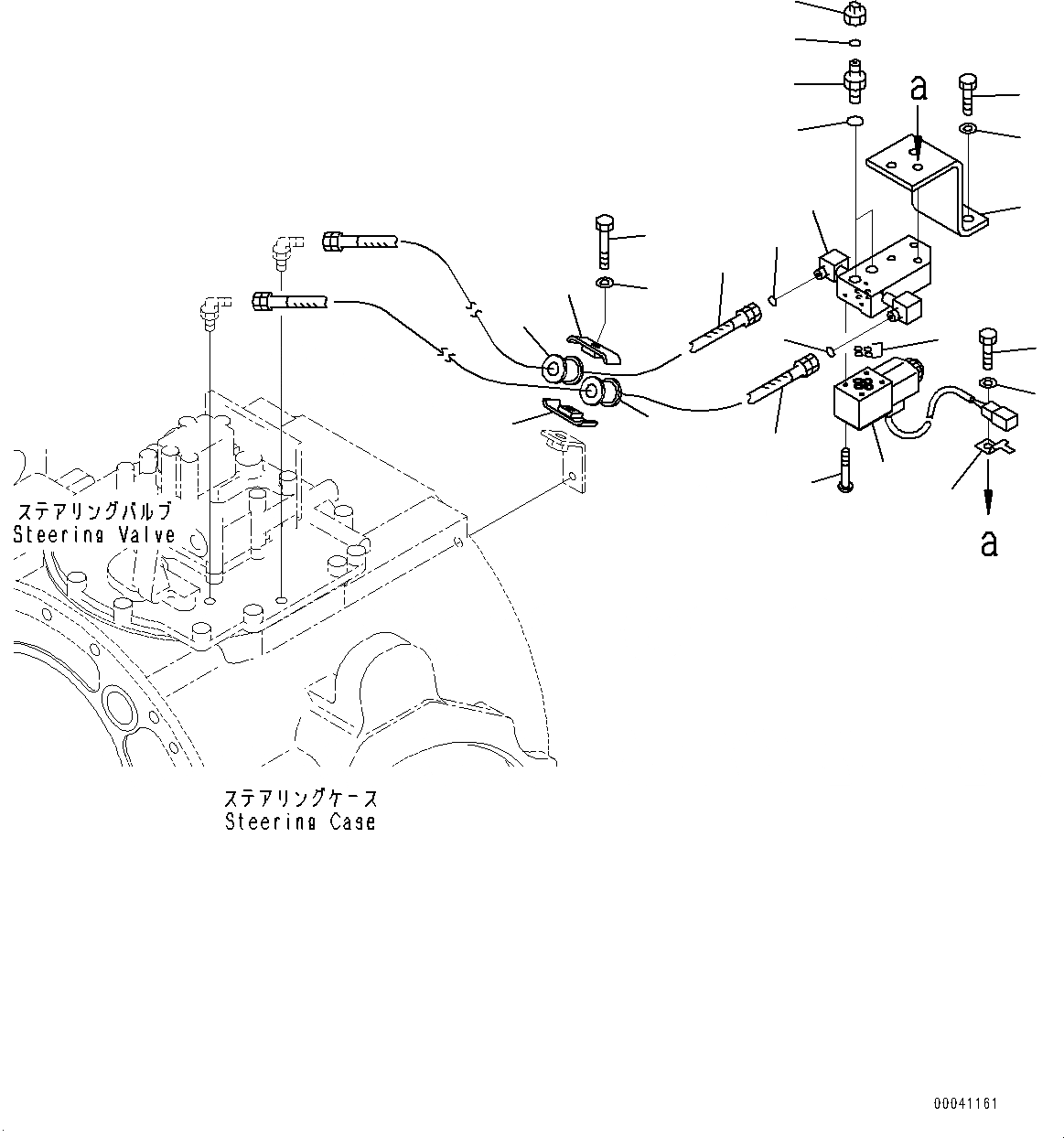 a

ステアリングバルブ
Steering Valve

a

ステアリングケース
Steering Case

00041161