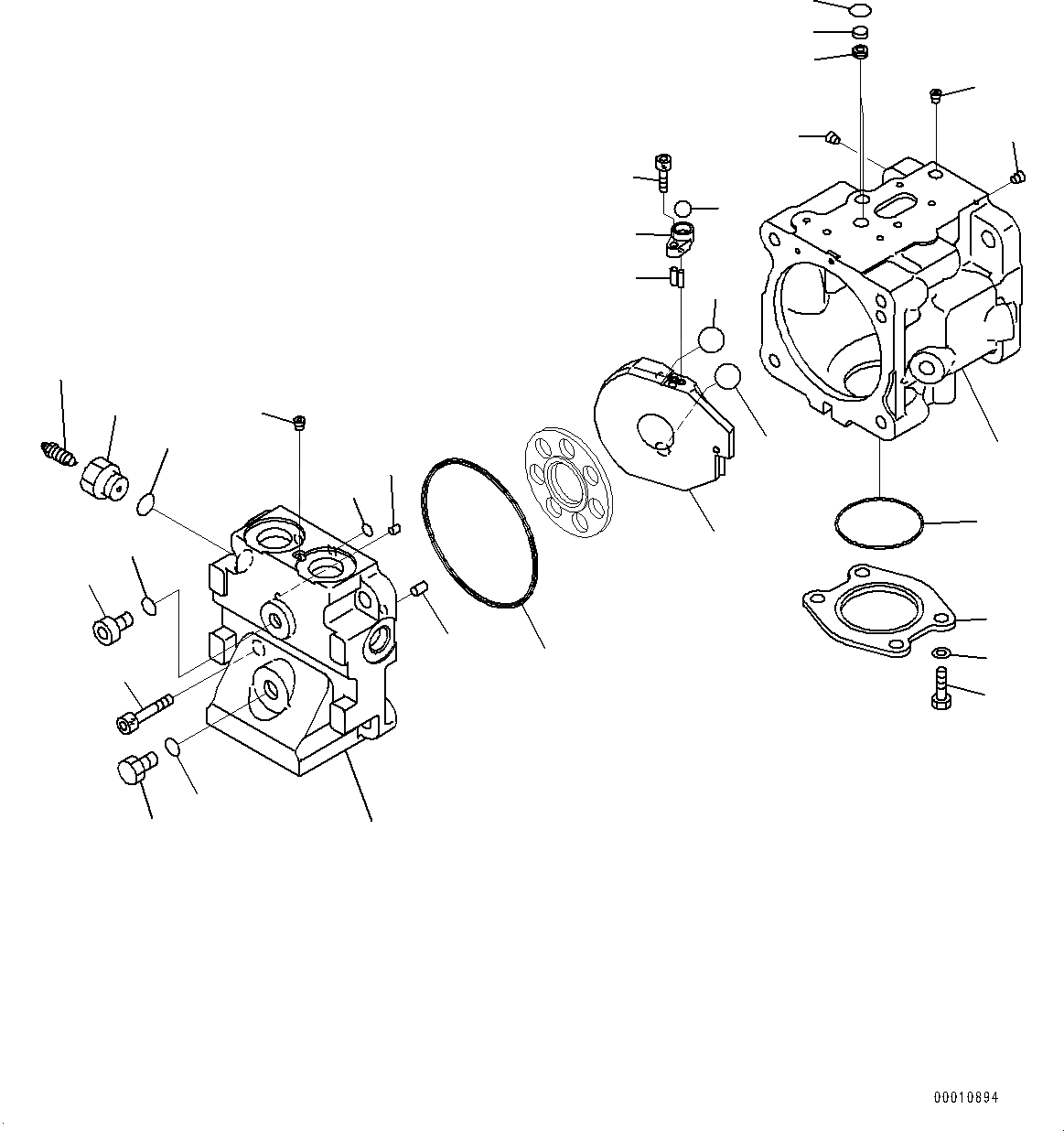 00010894