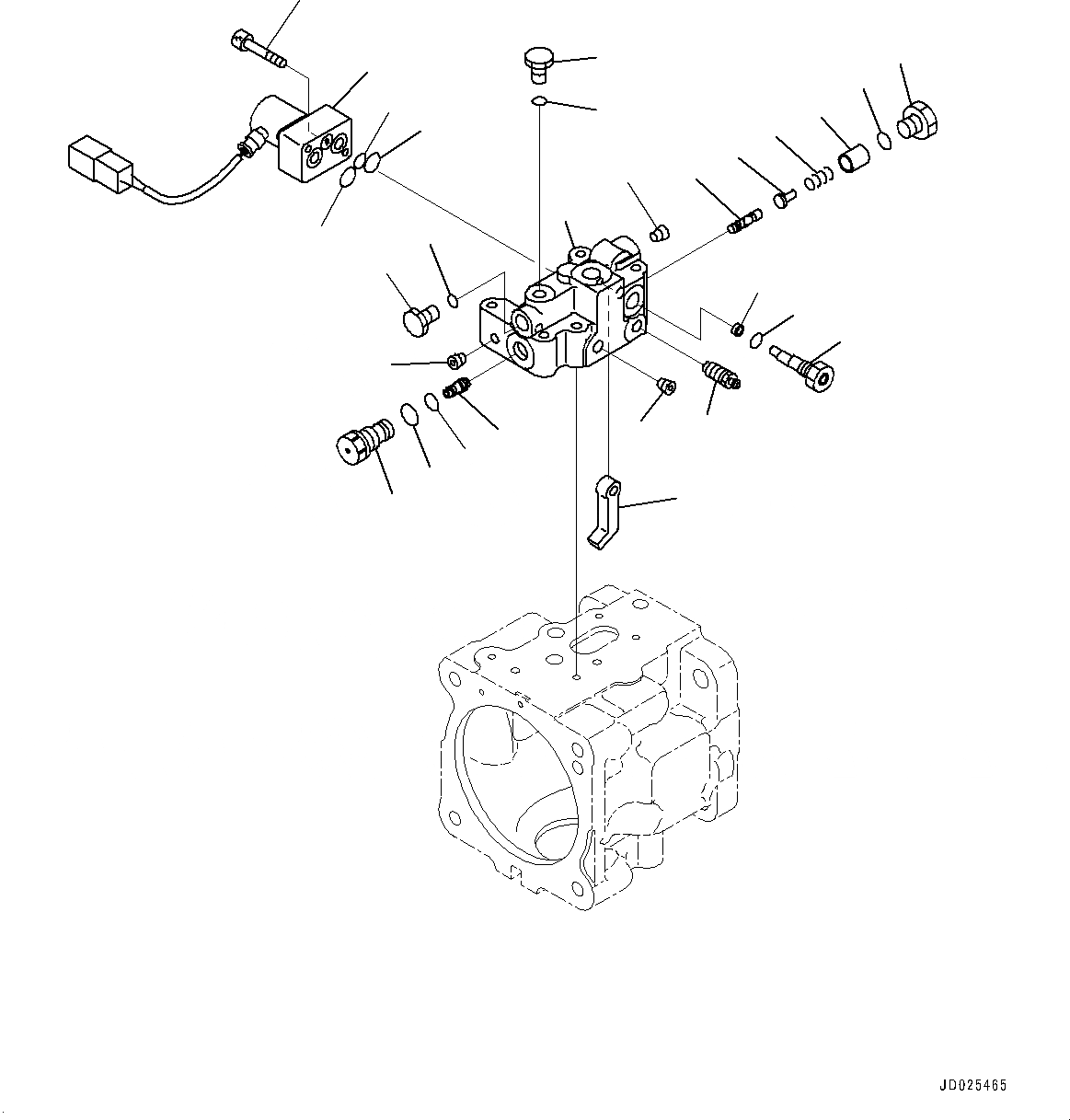 JD025465