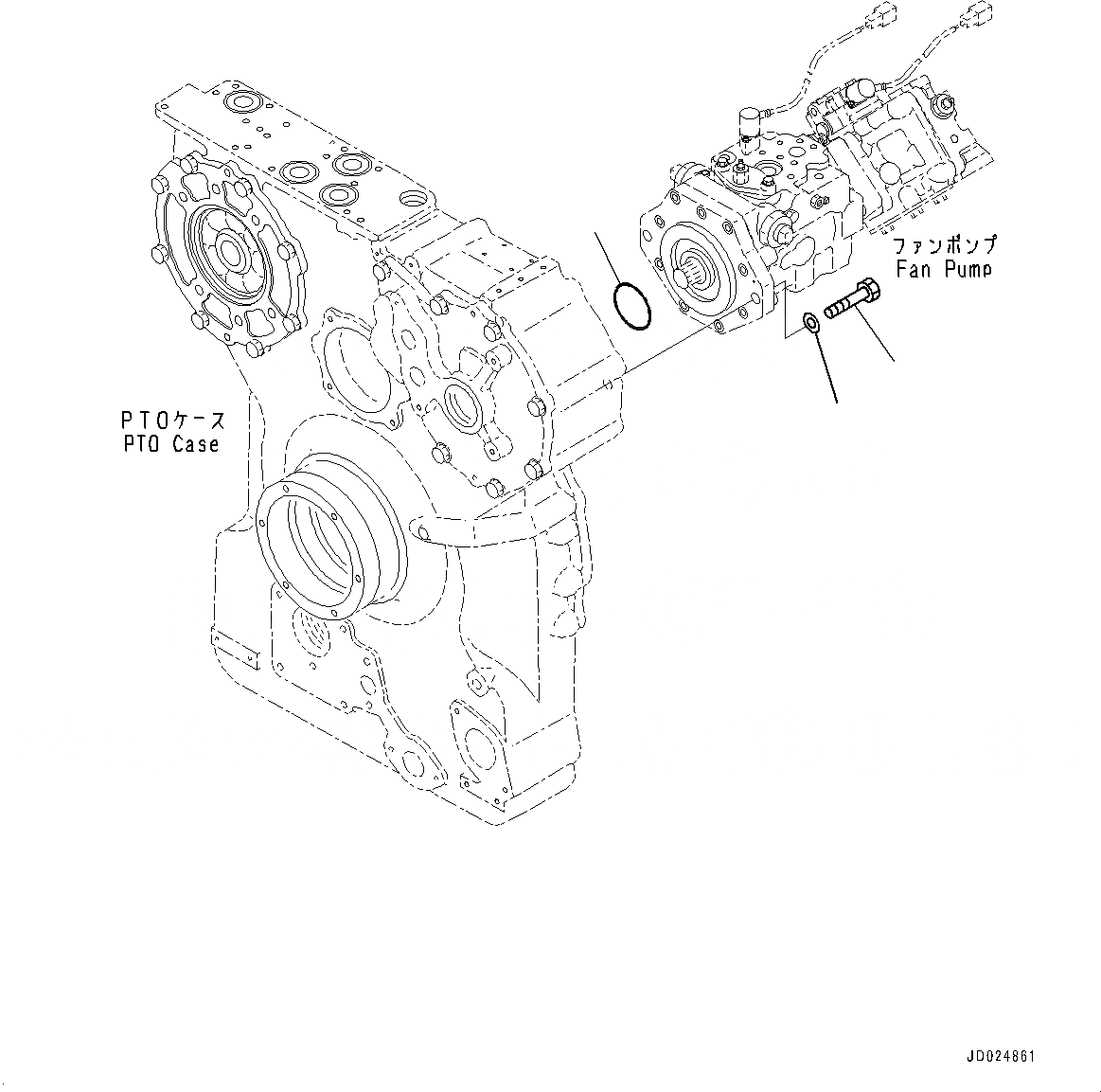 ファンポンプ
Fan Pump

PTOケース
PTO Case

JD024861