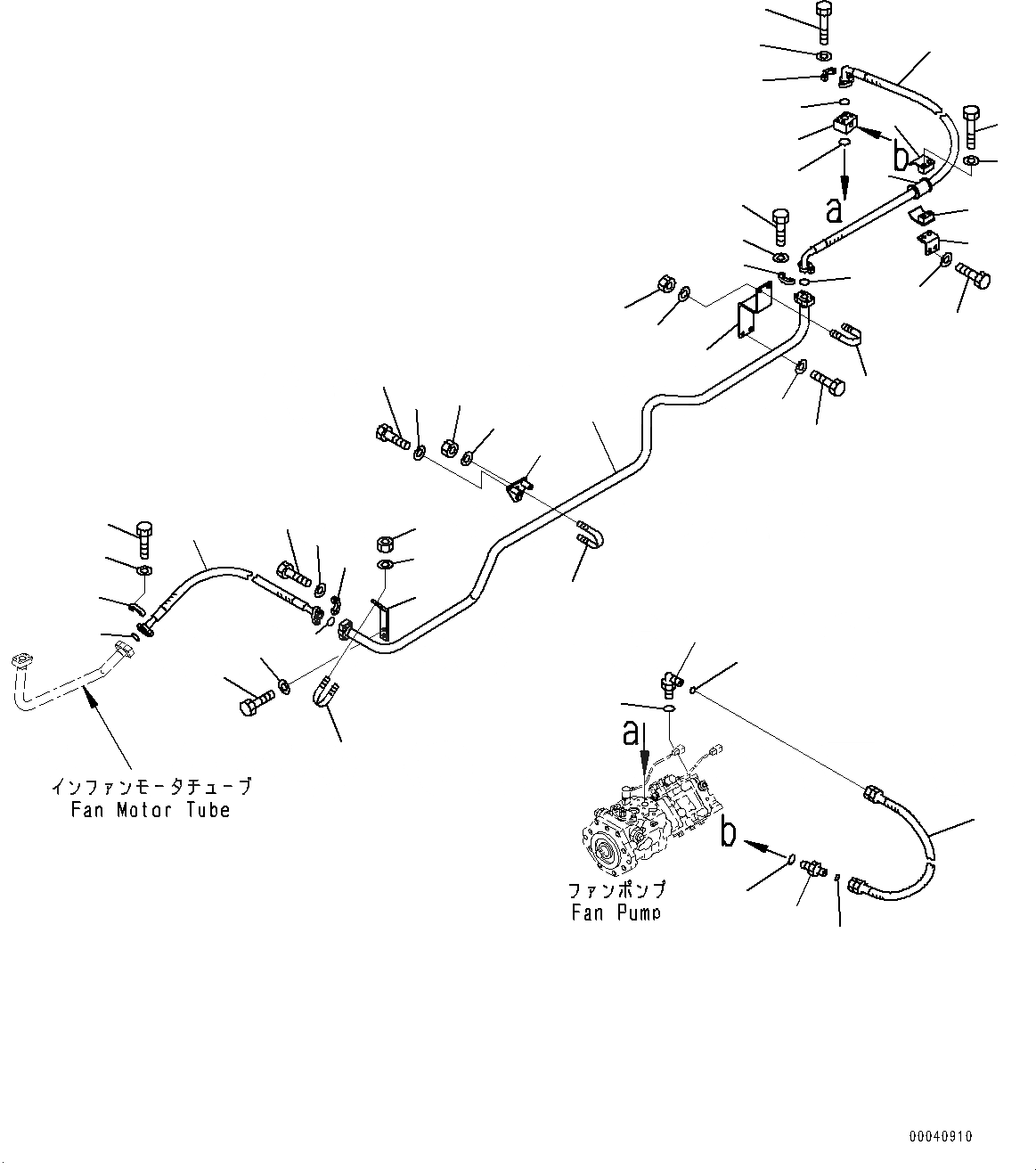 b

a

インファンモータチューブ
Fan Motor Tube

a

b

ファンポンプ
Fan Pump

00040910