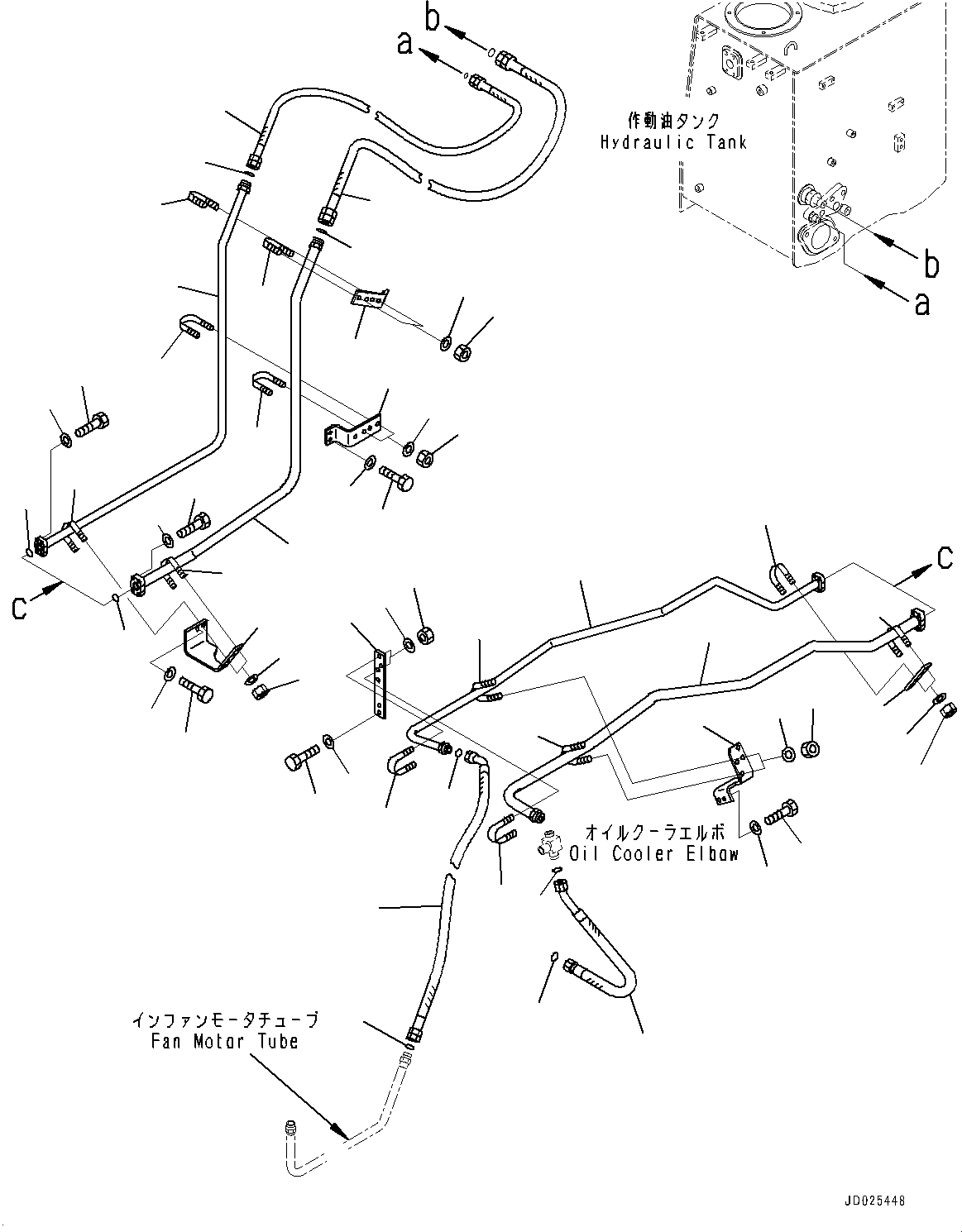 b
a
作動油タンク
Hydraulic Tank
b
a
c
c
オイルクーラエルボ
Oil Cooler Elbow
インファンモータチューブ
Fan Motor Tube
JD025448