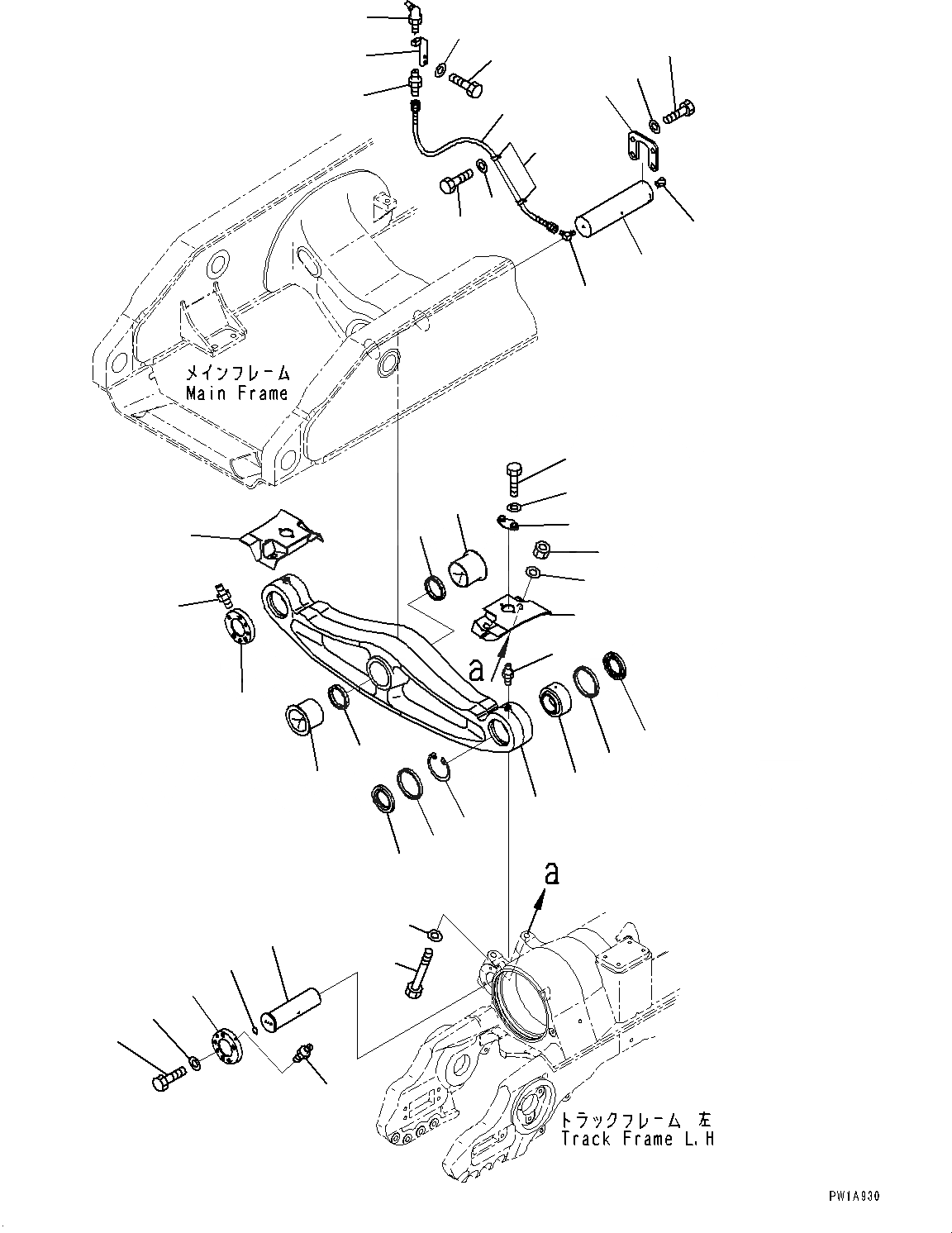 メインフレーム
Main Frame

a

a

トラックフレーム 左
Track Frame L.H

PW1A930